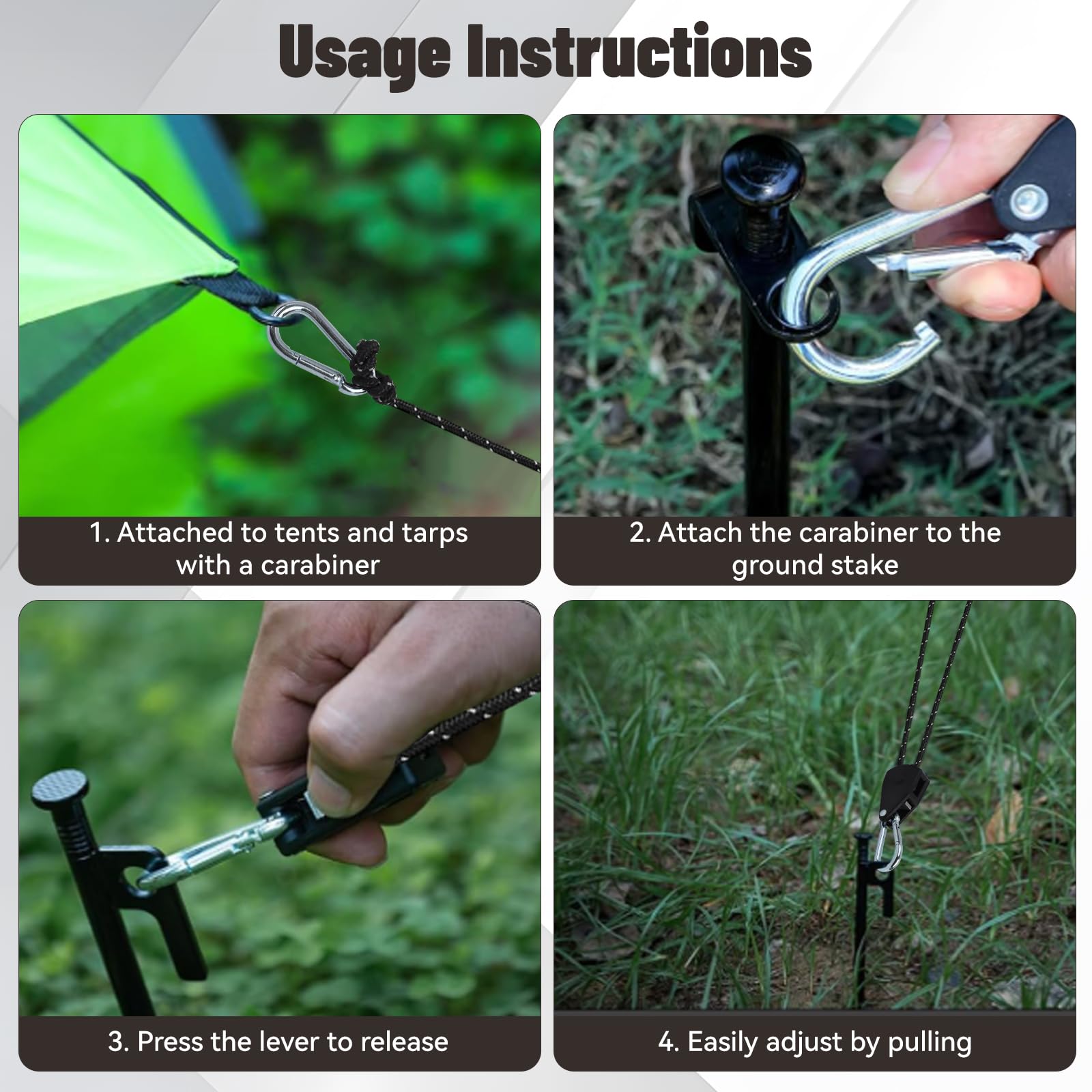 Usage Instructions

1. Attached to tents and tarps with a carabiner

2. Attach the carabiner to the ground stake

3. Press the lever to release

4. Easily adjust by pulling