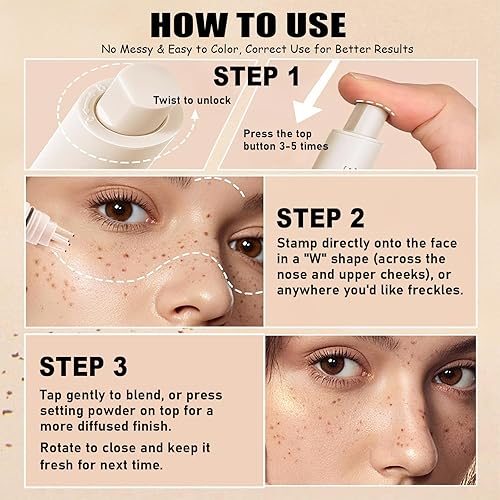 HOW TO USE

No Messy & Easy to Color, Correct Use for Better Results

STEP 1

Twist to unlock

Press the top button 3-5 times

STEP 2

Stamp directly onto the face in a "W" shape (across the nose and upper cheeks), or anywhere you'd like freckles.

STEP 3

Tap gently to blend, or press setting powder on top for a more diffused finish.

Rotate to close and keep it fresh for next time.