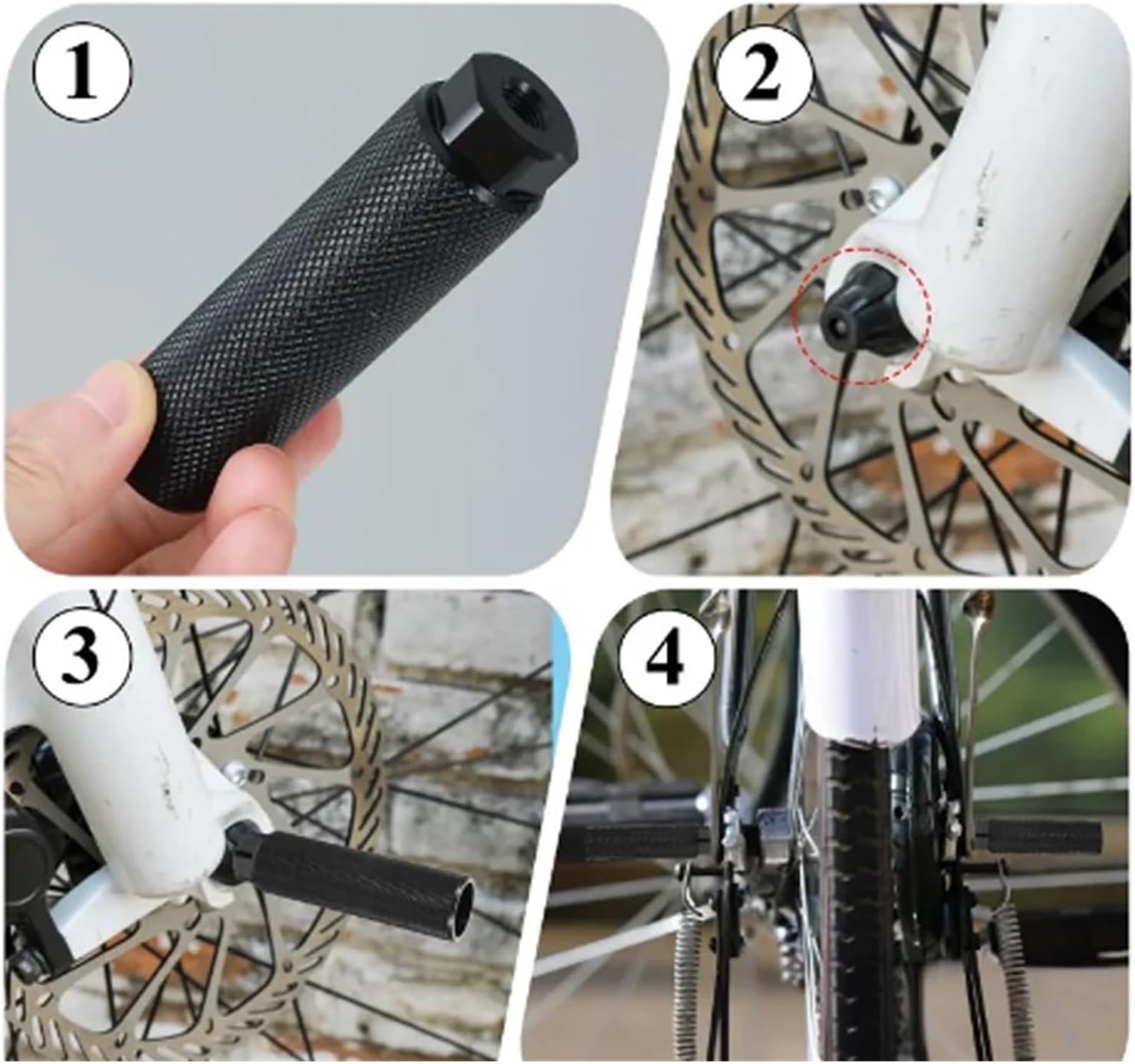 1
2
3
4