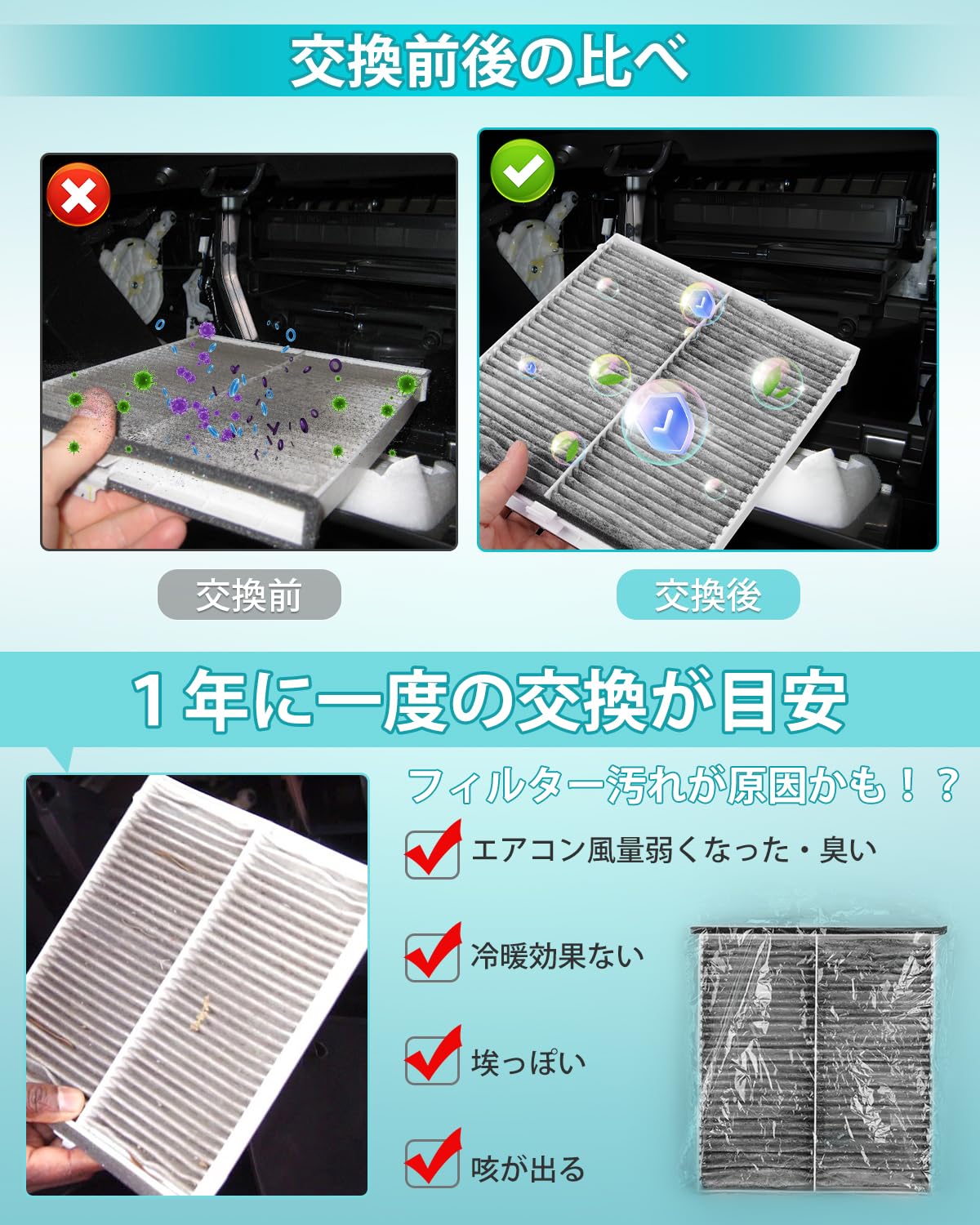 交換前後の比べ

交換前

交換後

１年に一度の交換が目安

フィルター汚れが原因かも！？

エアコン風量弱くなった・臭い

冷暖効果ない

埃っぽい

咳が出る