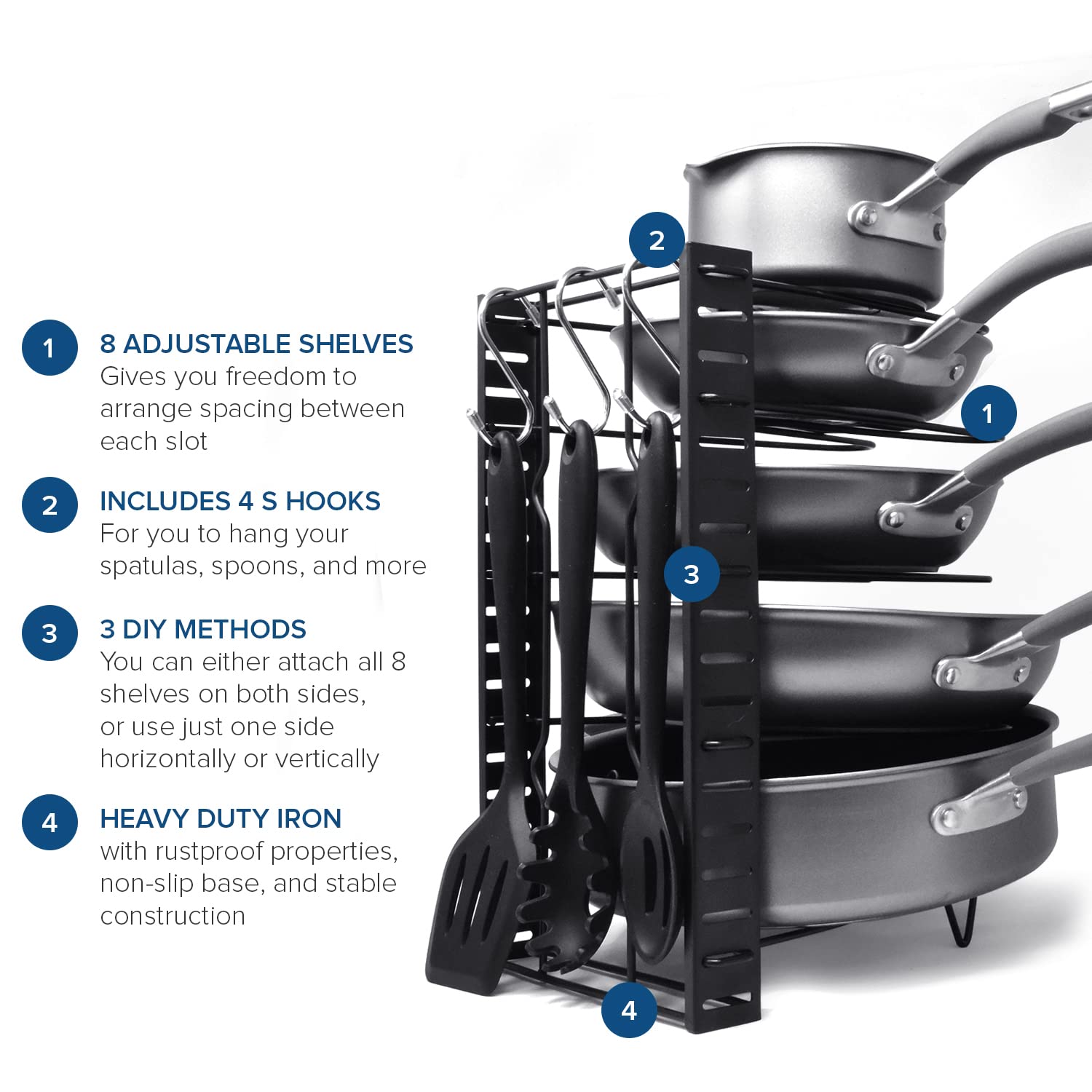 1 8 ADJUSTABLE SHELVES
Gives you freedom to arrange spacing between each slot

2 INCLUDES 4 S HOOKS
For you to hang your spatulas, spoons, and more

3 3 DIY METHODS
You can either attach all 8 shelves on both sides, or use just one side horizontally or vertically

4 HEAVY DUTY IRON
with rustproof properties, non-slip base, and stable construction

2

1

3

4