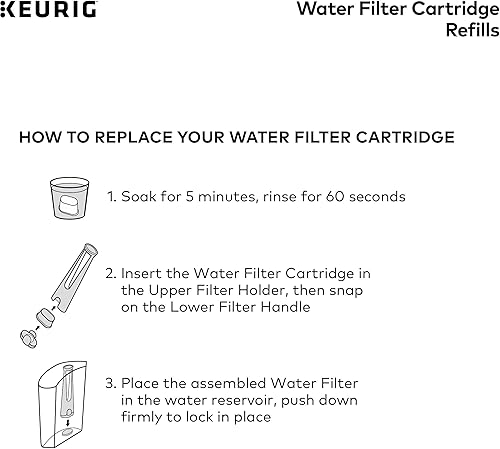 KEURIG

Water Filter Cartridge Refills

HOW TO REPLACE YOUR WATER FILTER CARTRIDGE

1. Soak for 5 minutes, rinse for 60 seconds

2. Insert the Water Filter Cartridge in the Upper Filter Holder, then snap on the Lower Filter Handle

3. Place the assembled Water Filter in the water reservoir, push down firmly to lock in place