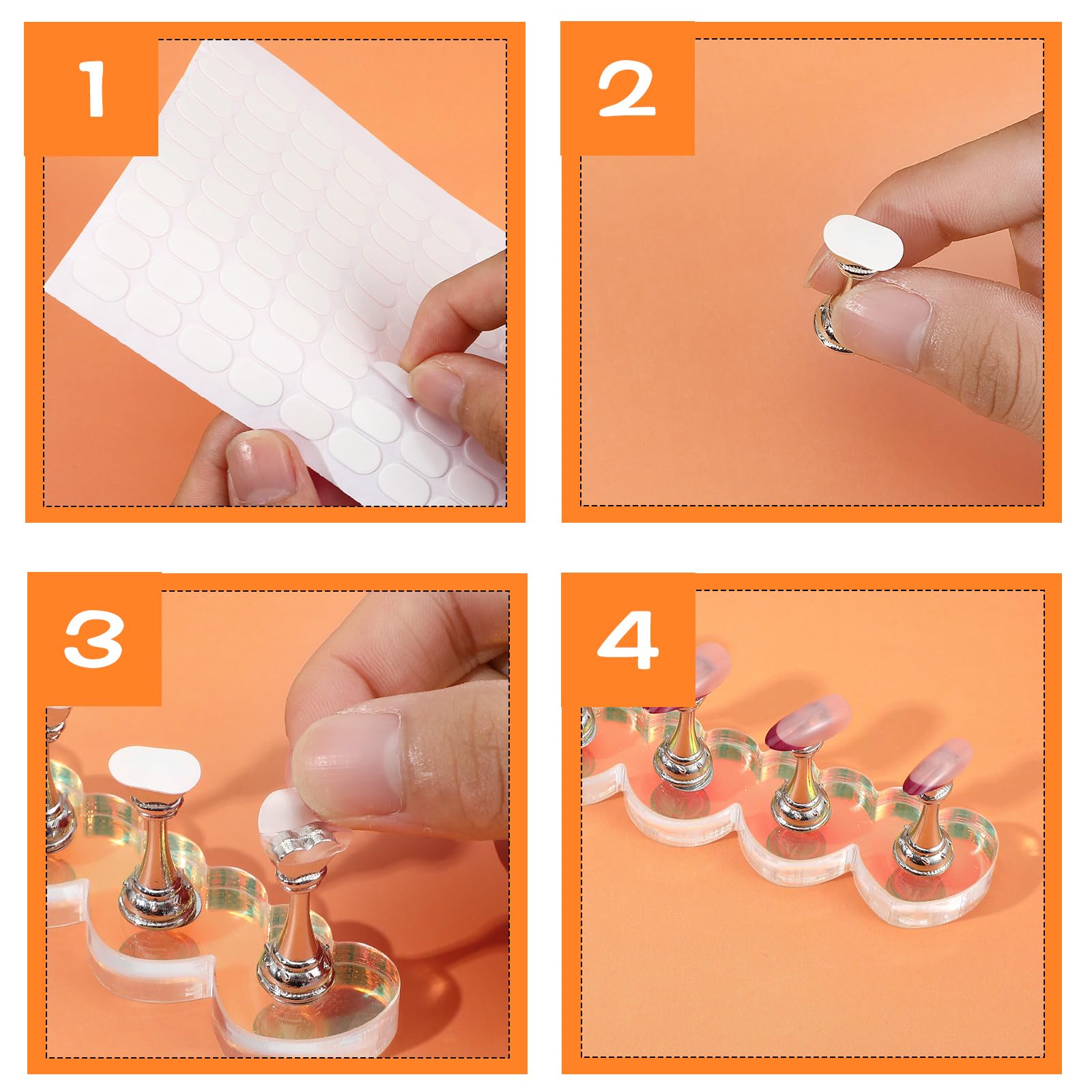 1

2

3

4