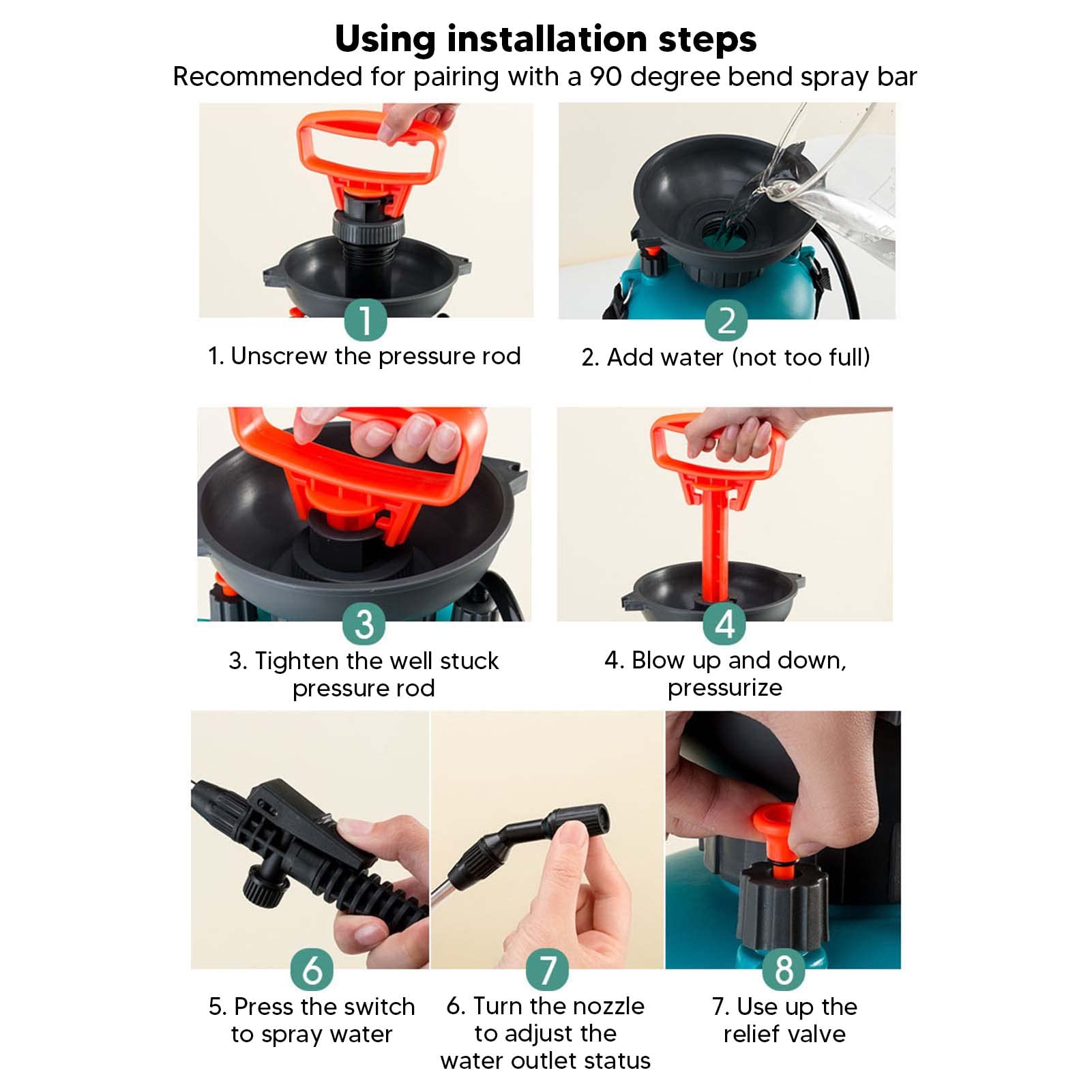 Using installation steps
Recommended for pairing with a 90 degree bend spray bar

1

1. Unscrew the pressure rod

2

2. Add water (not too full)

3

3. Tighten the well stuck pressure rod

4

4. Blow up and down, pressurize

6

5. Press the switch to spray water

7

6. Turn the nozzle to adjust the water outlet status

8

7. Use up the relief valve