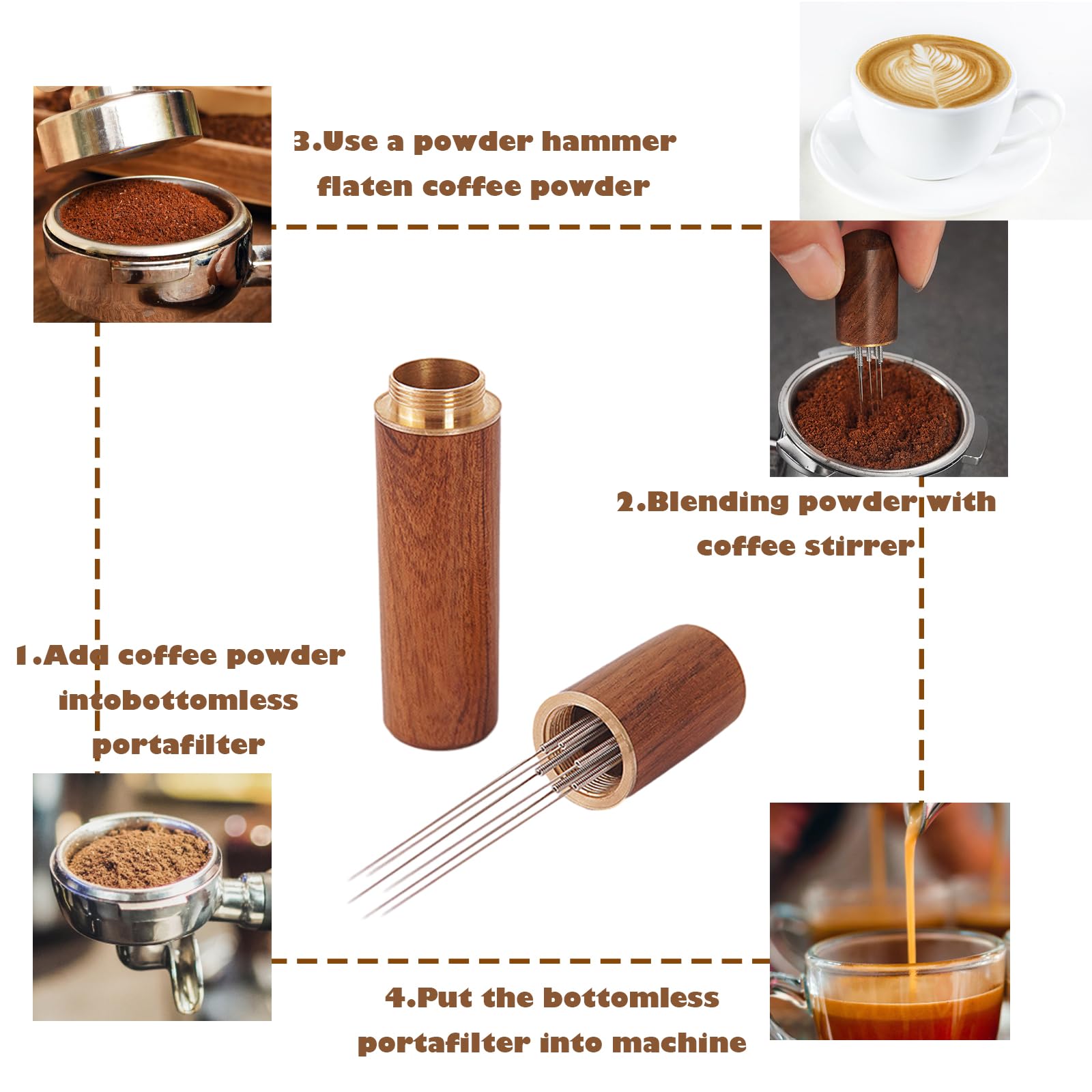 3.Use a powder hammer flaten coffee powder

2.Blending powder with coffee stirrer

1.Add coffee powder intobottomless portafilter

4.Put the bottomless portafilter into machine