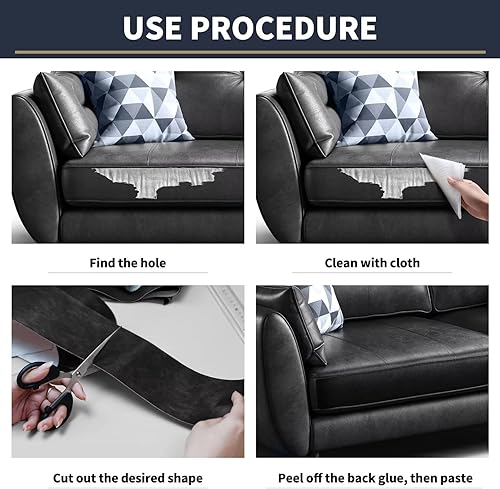 USE PROCEDURE

Find the hole

Clean with cloth

Cut out the desired shape

Peel off the back glue, then paste