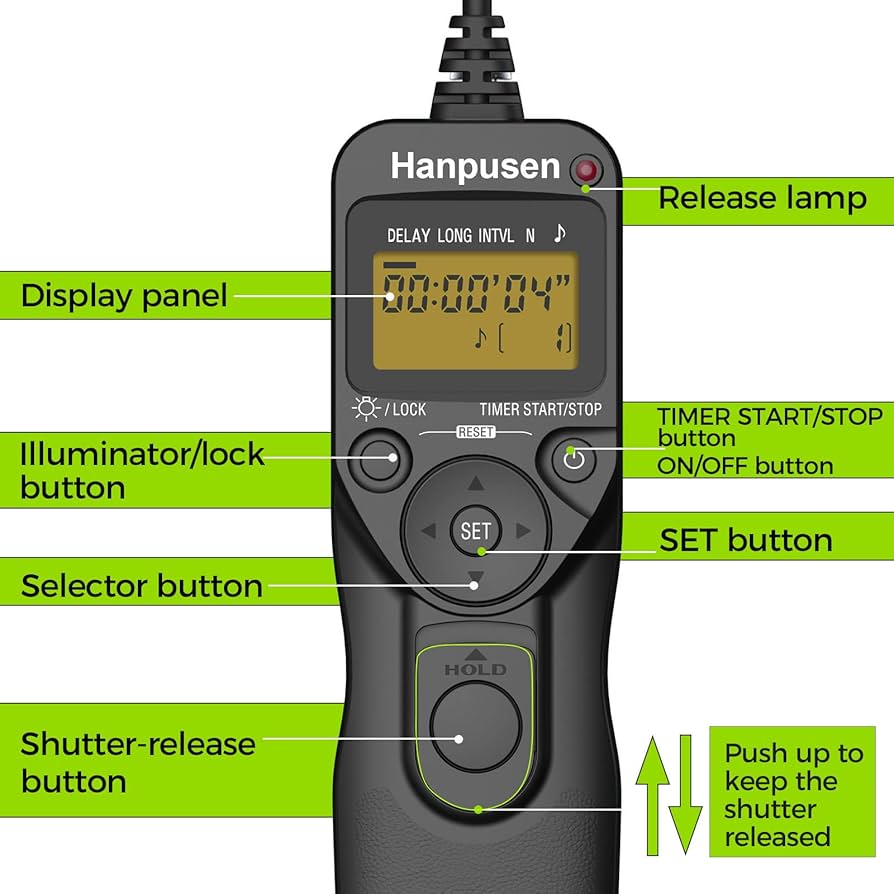 Hanpusen

Release lamp

DELAY LONG INTVL N ♪

Display panel

00:00'04"

♪ [ 1]

/ LOCK

TIMER START/STOP

RESET

Illuminator/lock button

TIMER START/STOP button
ON/OFF button

SET

SET button

Selector button

HOLD

Shutter-release button

Push up to keep the shutter released