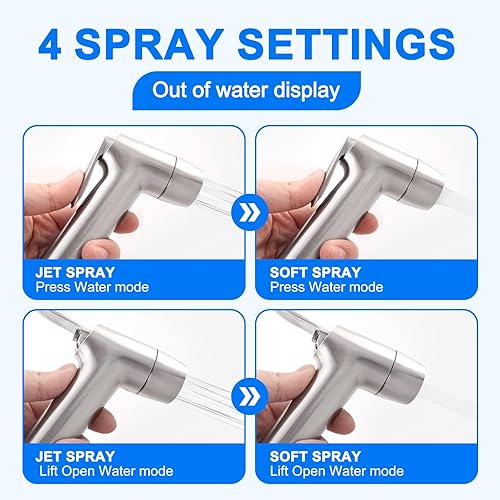 4 SPRAY SETTINGS

Out of water display

JET SPRAY
Press Water mode

SOFT SPRAY
Press Water mode

JET SPRAY
Lift Open Water mode

SOFT SPRAY
Lift Open Water mode