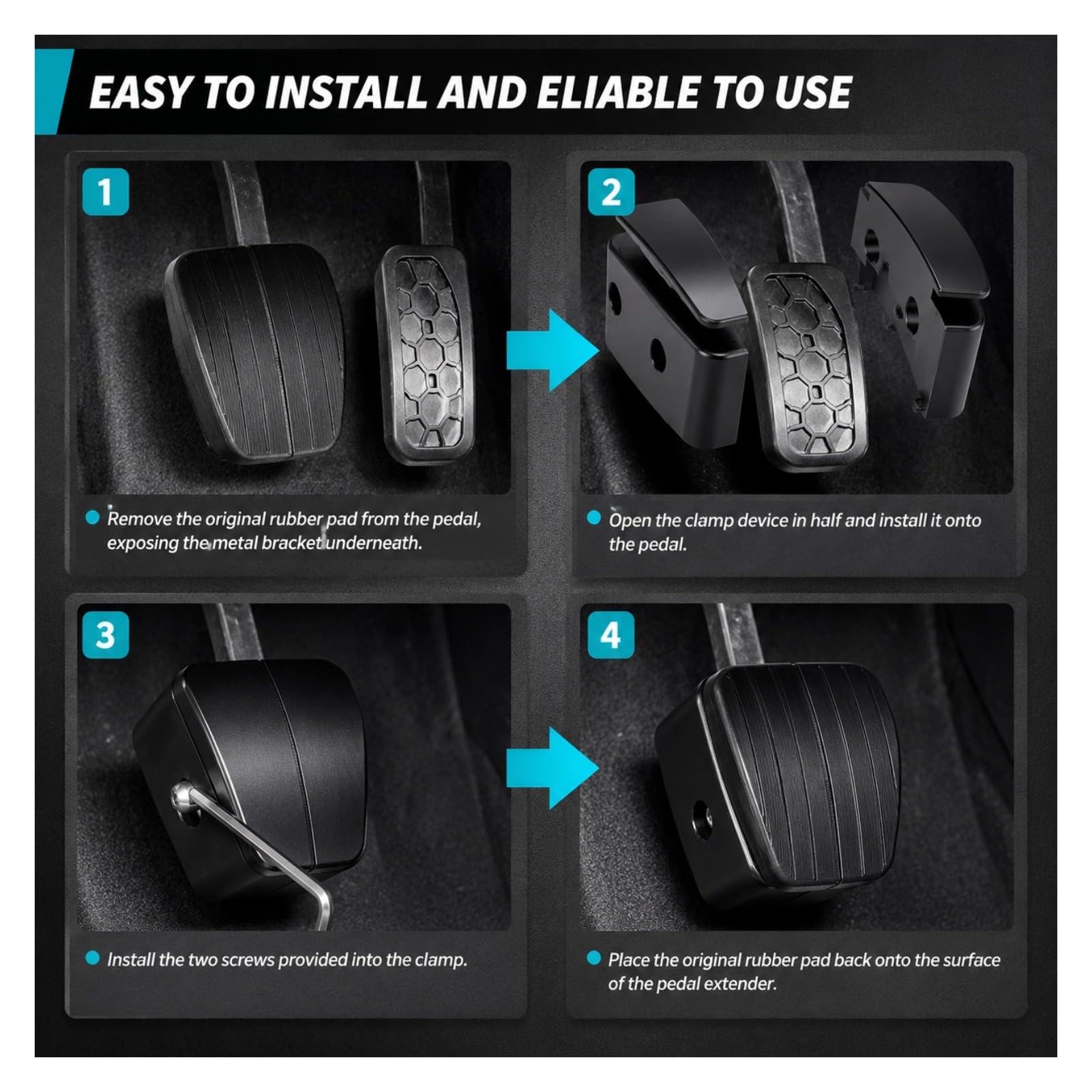 EASY TO INSTALL AND ELIABLE TO USE

1

Remove the original rubber pad from the pedal, exposing the metal bracket underneath.

2

Open the clamp device in half and install it onto the pedal.

3

Install the two screws provided into the clamp.

4

Place the original rubber pad back onto the surface of the pedal extender.