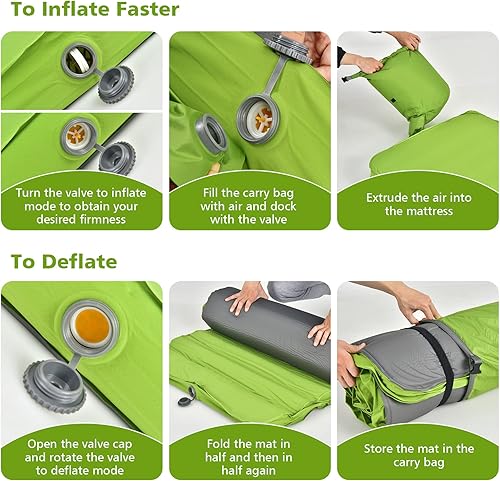 To Inflate Faster

Turn the valve to inflate mode to obtain your desired firmness

Fill the carry bag with air and dock with the valve

Extrude the air into the mattress

To Deflate

Open the valve cap and rotate the valve to deflate mode

Fold the mat in half and then in half again

Store the mat in the carry bag