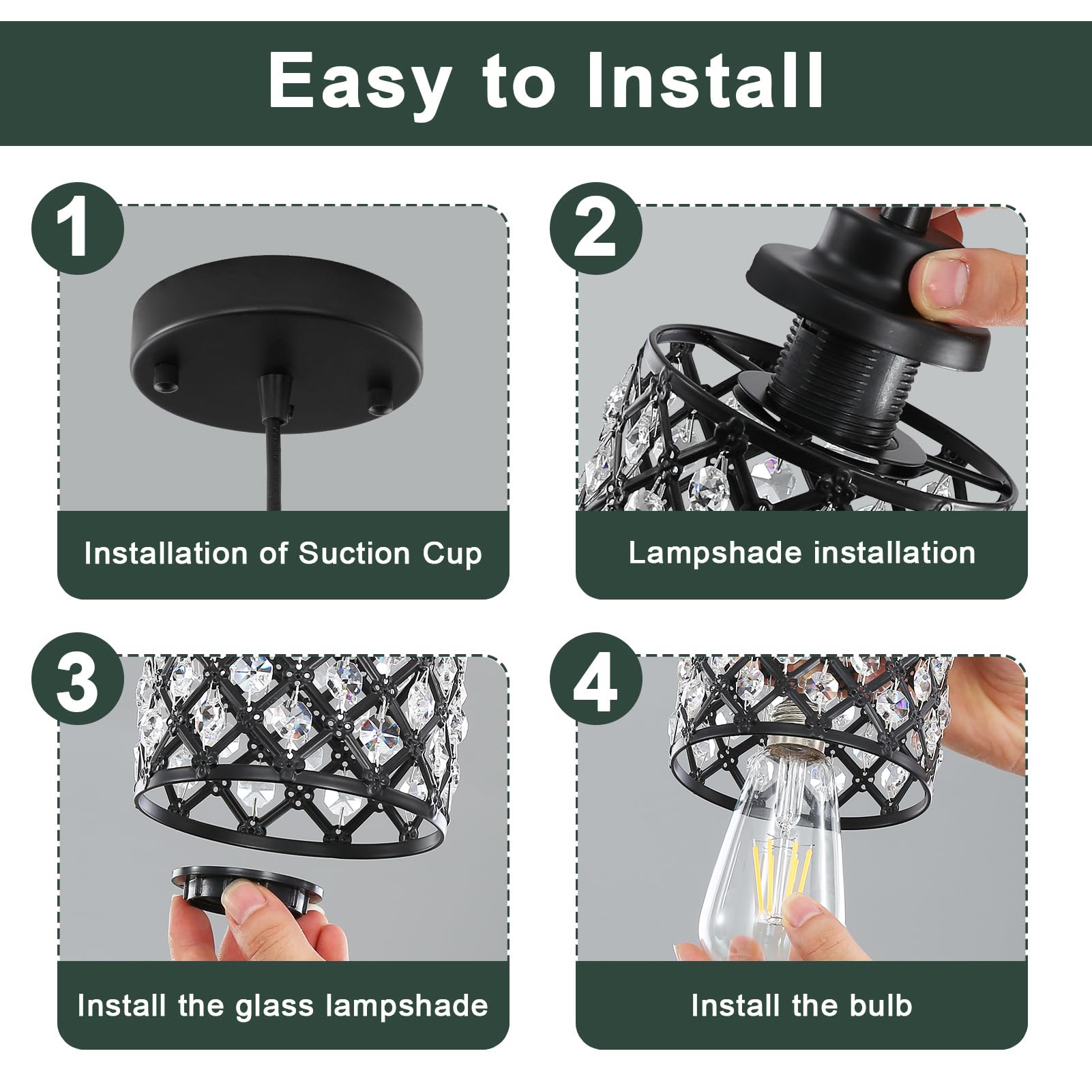 Easy to Install

1

Installation of Suction Cup

2

Lampshade installation

3

Install the glass lampshade

4

Install the bulb