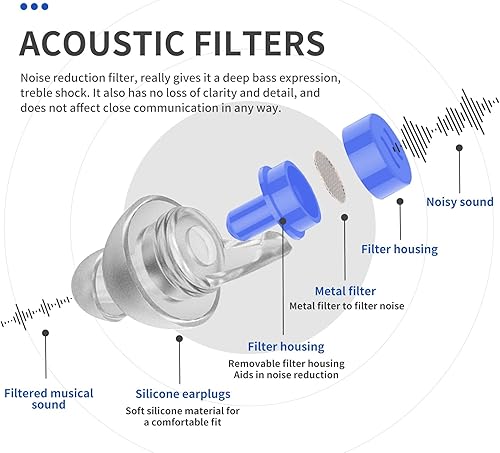 ACOUSTIC FILTERS

Noise reduction filter, really gives it a deep bass expression, treble shock. It also has no loss of clarity and detail, and does not affect close communication in any way.

Noisy sound

Filter housing

Metal filter
Metal filter to filter noise

Filter housing
Removable filter housing
Aids in noise reduction

Filtered musical sound

Silicone earplugs
Soft silicone material for a comfortable fit