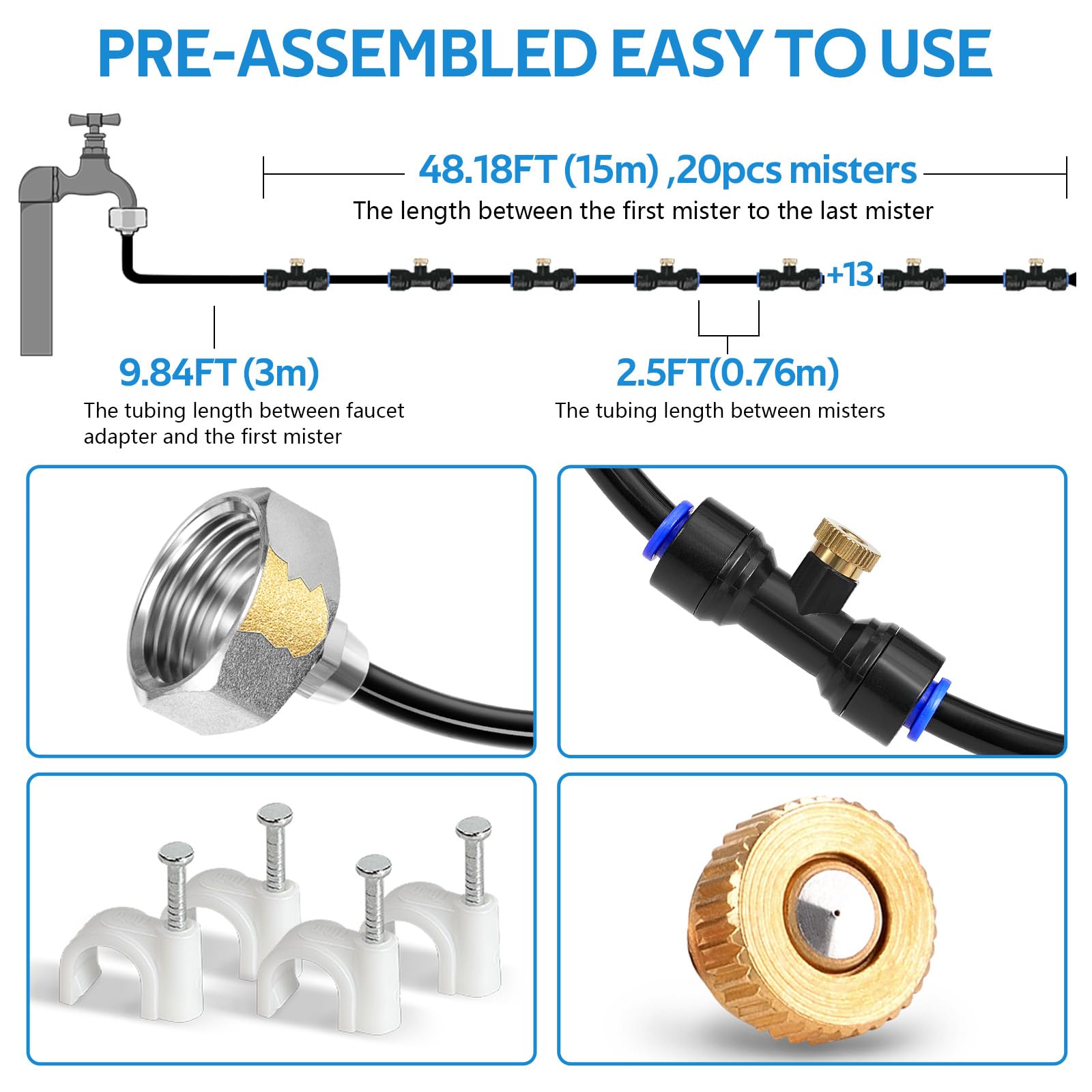 PRE-ASSEMBLED EASY TO USE

48.18FT (15m) ,20pcs misters
The length between the first mister to the last mister

+13

9.84FT (3m)
The tubing length between faucet adapter and the first mister

2.5FT(0.76m)
The tubing length between misters