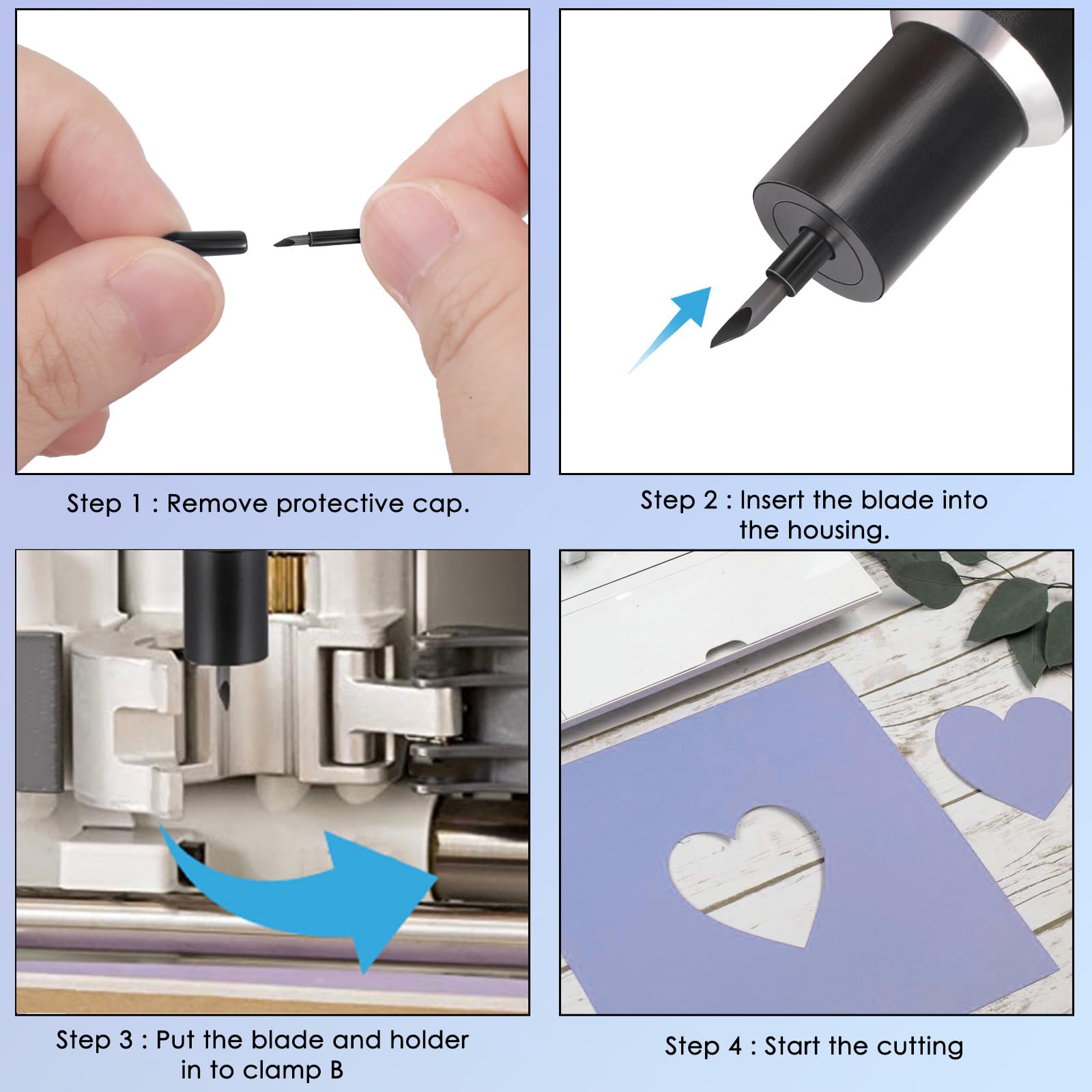 Step 1 : Remove protective cap.

Step 2 : Insert the blade into the housing.

Step 3 : Put the blade and holder in to clamp B

Step 4 : Start the cutting