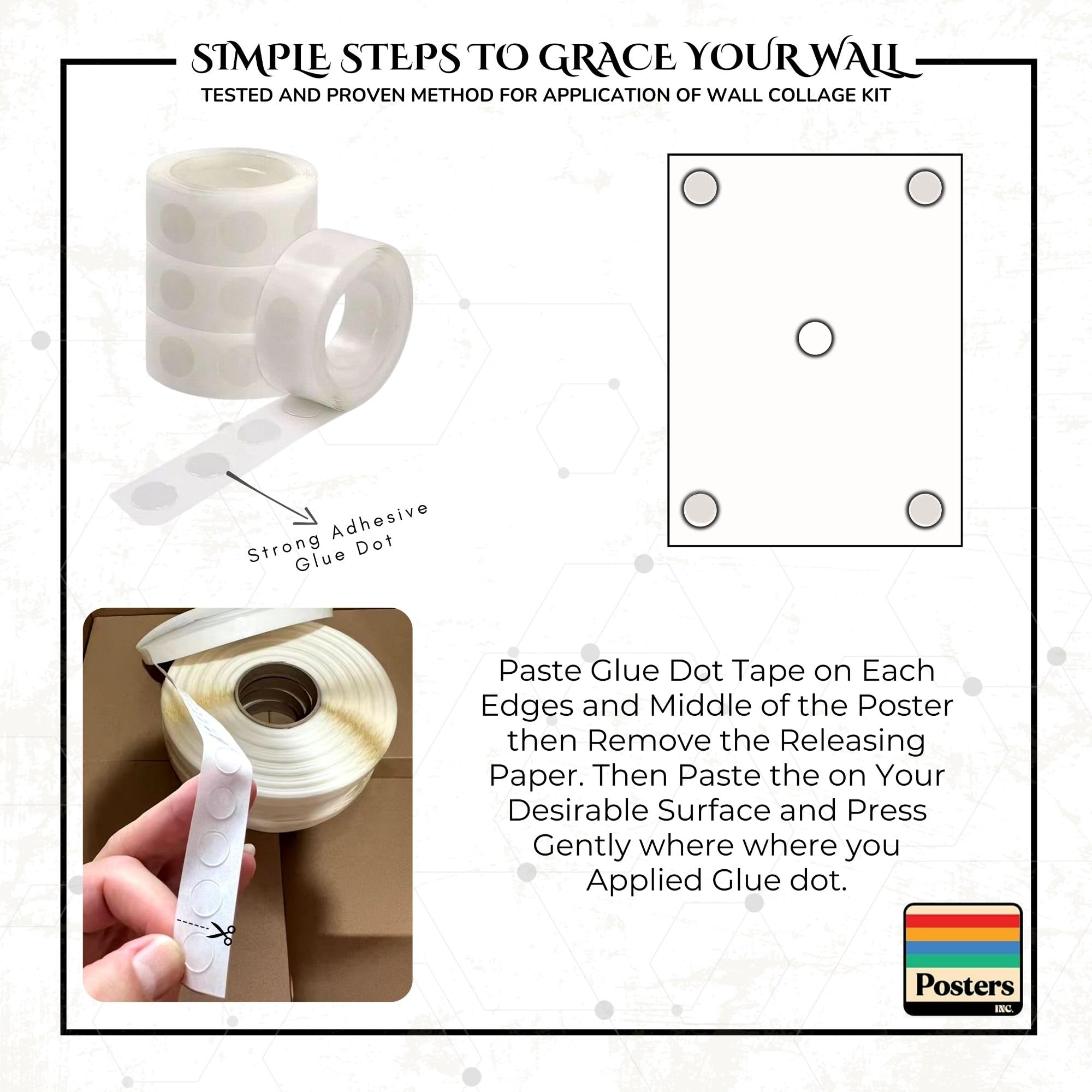 SIMPLE STEPS TO GRACE YOUR WALL
TESTED AND PROVEN METHOD FOR APPLICATION OF WALL COLLAGE KIT

Strong Adhesive Glue Dot

Paste Glue Dot Tape on Each Edges and Middle of the Poster then Remove the Releasing Paper. Then Paste the on Your Desirable Surface and Press Gently where where you Applied Glue dot.

Posters INC.