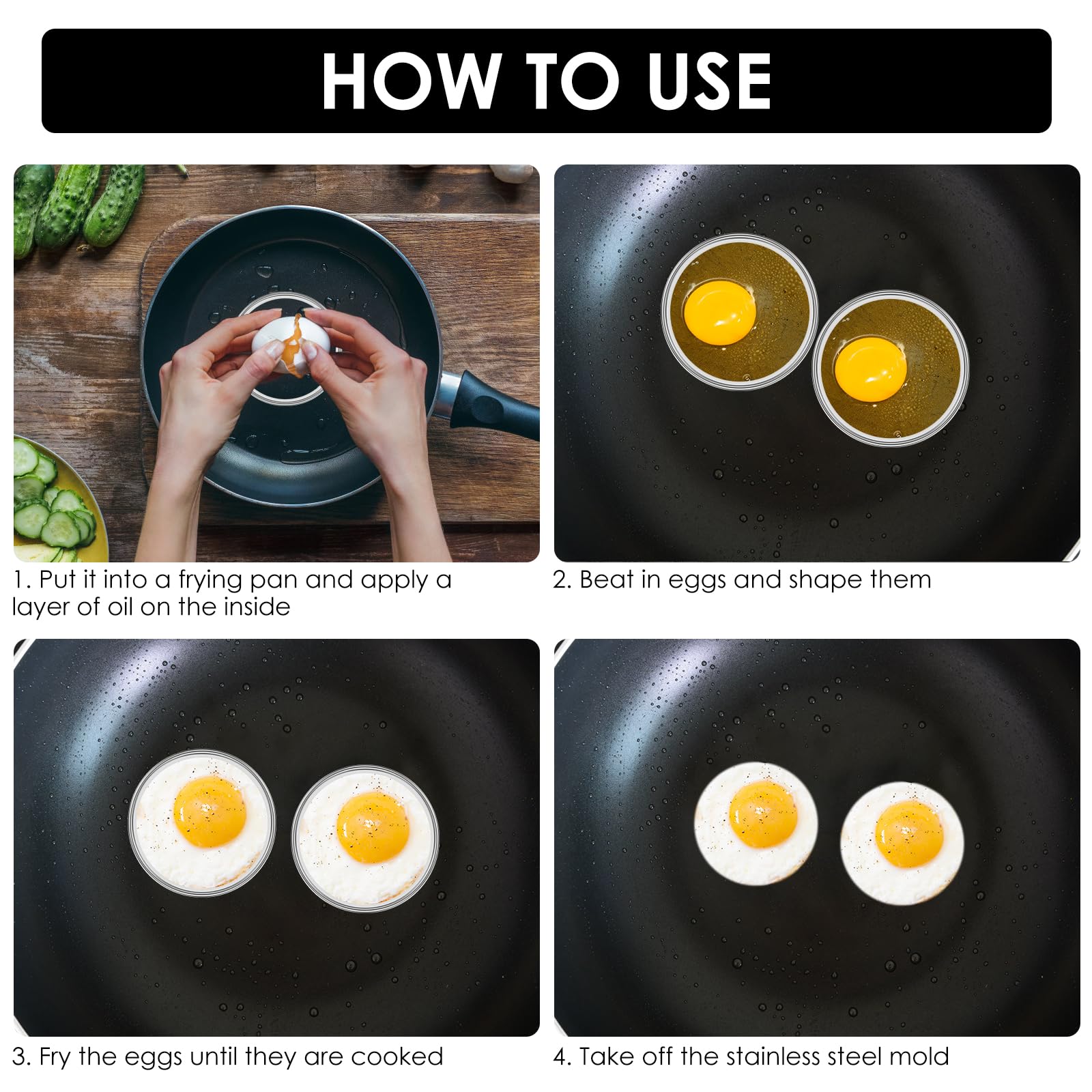 HOW TO USE

1. Put it into a frying pan and apply a layer of oil on the inside

2. Beat in eggs and shape them

3. Fry the eggs until they are cooked

4. Take off the stainless steel mold