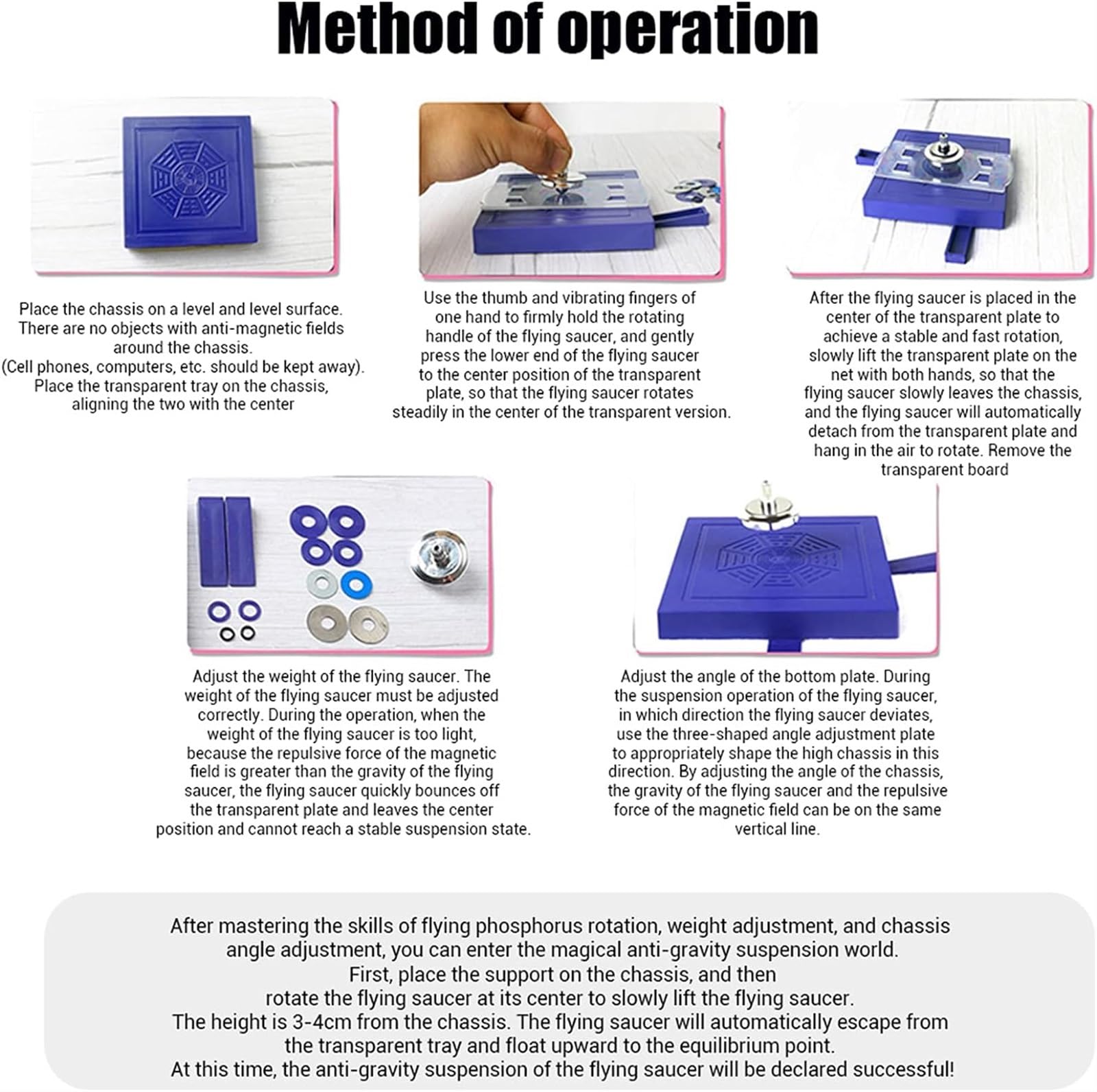 Method of operation

Place the chassis on a level and level surface. There are no objects with anti-magnetic fields around the chassis. (Cell phones, computers, etc. should be kept away). Place the transparent tray on the chassis, aligning the two with the center

Use the thumb and vibrating fingers of one hand to firmly hold the rotating handle of the flying saucer, and gently press the lower end of the flying saucer to the center position of the transparent plate, so that the flying saucer rotates steadily in the center of the transparent version.

After the flying saucer is placed in the center of the transparent plate to achieve a stable and fast rotation, slowly lift the transparent plate on the net with both hands, so that the flying saucer slowly leaves the chassis, and the flying saucer will automatically detach from the transparent plate and hang in the air to rotate. Remove the transparent board

Adjust the weight of the flying saucer. The weight of the flying saucer must be adjusted correctly. During the operation, when the weight of the flying saucer is too light, because the repulsive force of the magnetic field is greater than the gravity of the flying saucer, the flying saucer quickly bounces off the transparent plate and leaves the center position and cannot reach a stable suspension state.

Adjust the angle of the bottom plate. During the suspension operation of the flying saucer, in which direction the flying saucer deviates, use the three-shaped angle adjustment plate to appropriately shape the high chassis in this direction. By adjusting the angle of the chassis, the gravity of the flying saucer and the repulsive force of the magnetic field can be on the same vertical line.

After mastering the skills of flying phosphorus rotation, weight adjustment, and chassis angle adjustment, you can enter the magical anti-gravity suspension world.
First, place the support on the chassis, and then rotate the flying saucer at its center to slowly lift the flying saucer.
The height is 3-4cm from the chassis. The flying saucer will automatically escape from the transparent tray and float upward to the equilibrium point.
At this time, the anti-gravity suspension of the flying saucer will be declared successful!