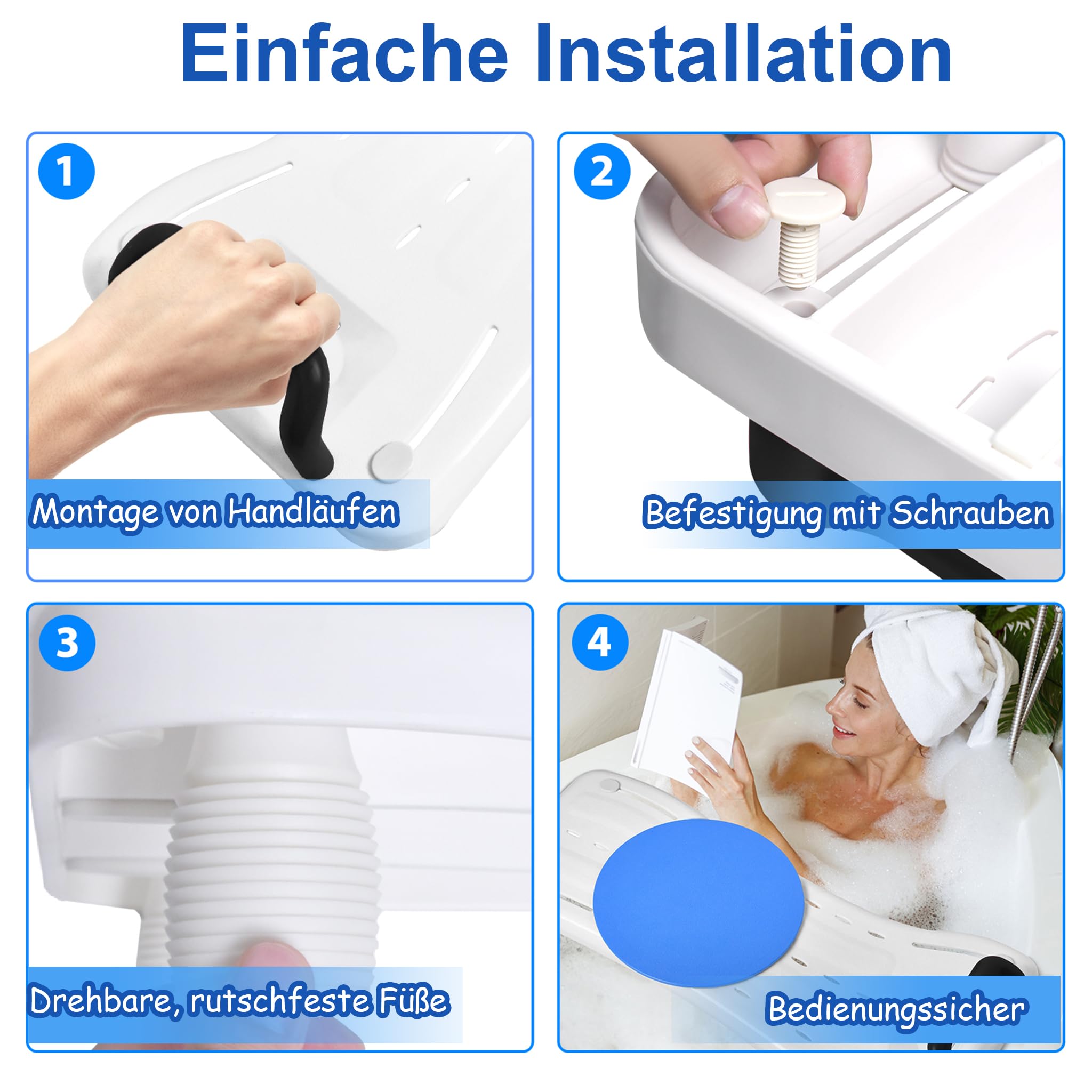 Einfache Installation

1

Montage von Handläufen

2

Befestigung mit Schrauben

3

Drehbare, rutschfeste Füße

4

Bedienungssicher