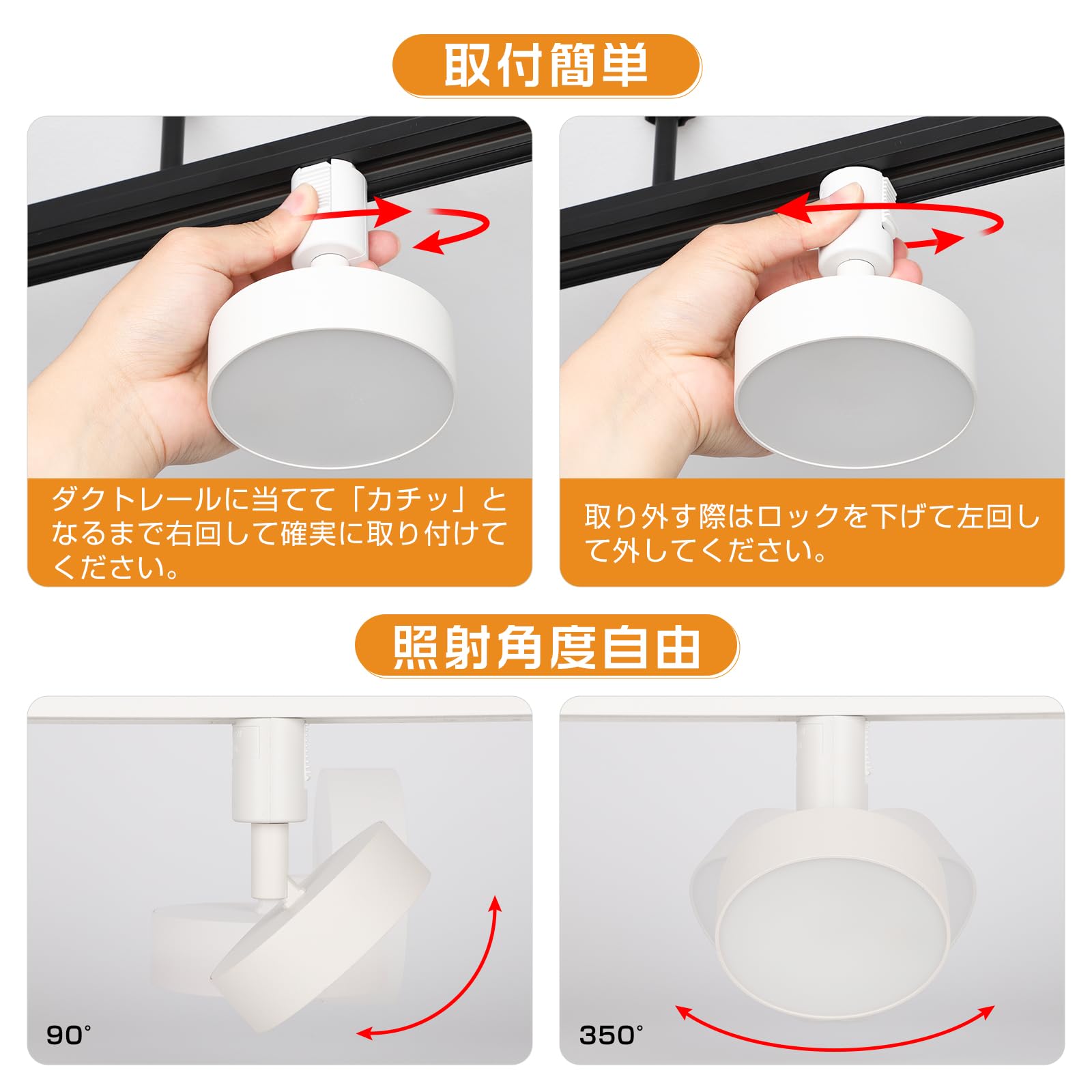 取付簡単

ダクトレールに当てて「カチッ」となるまで右回して確実に取り付けてください。

取り外す際はロックを下げて左回して外してください。

照射角度自由

90°

350°