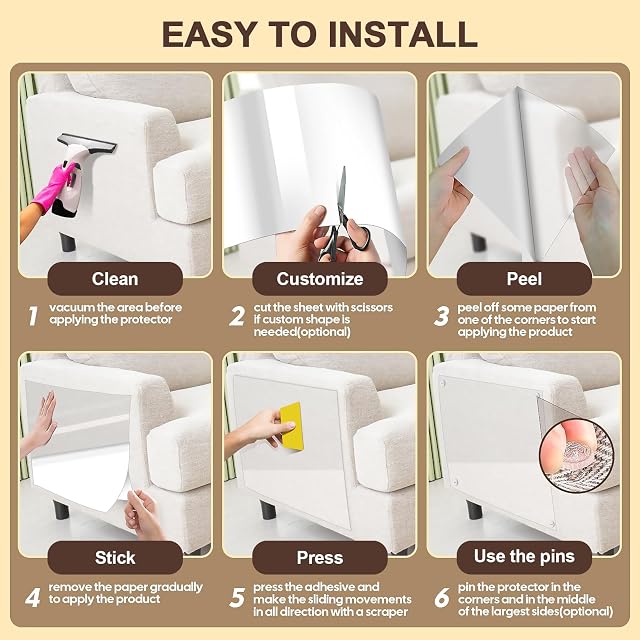 EASY TO INSTALL

Clean

1 vacuum the area before applying the protector

Customize

2 cut the sheet with scissors if custom shape is needed(optional)

Peel

3 peel off some paper from one of the corners to start applying the product

Stick

4 remove the paper gradually to apply the product

Press

5 press the adhesive and make the sliding movements in all direction with a scraper

Use the pins

6 pin the protector in the corners and in the middle of the largest sides(optional)