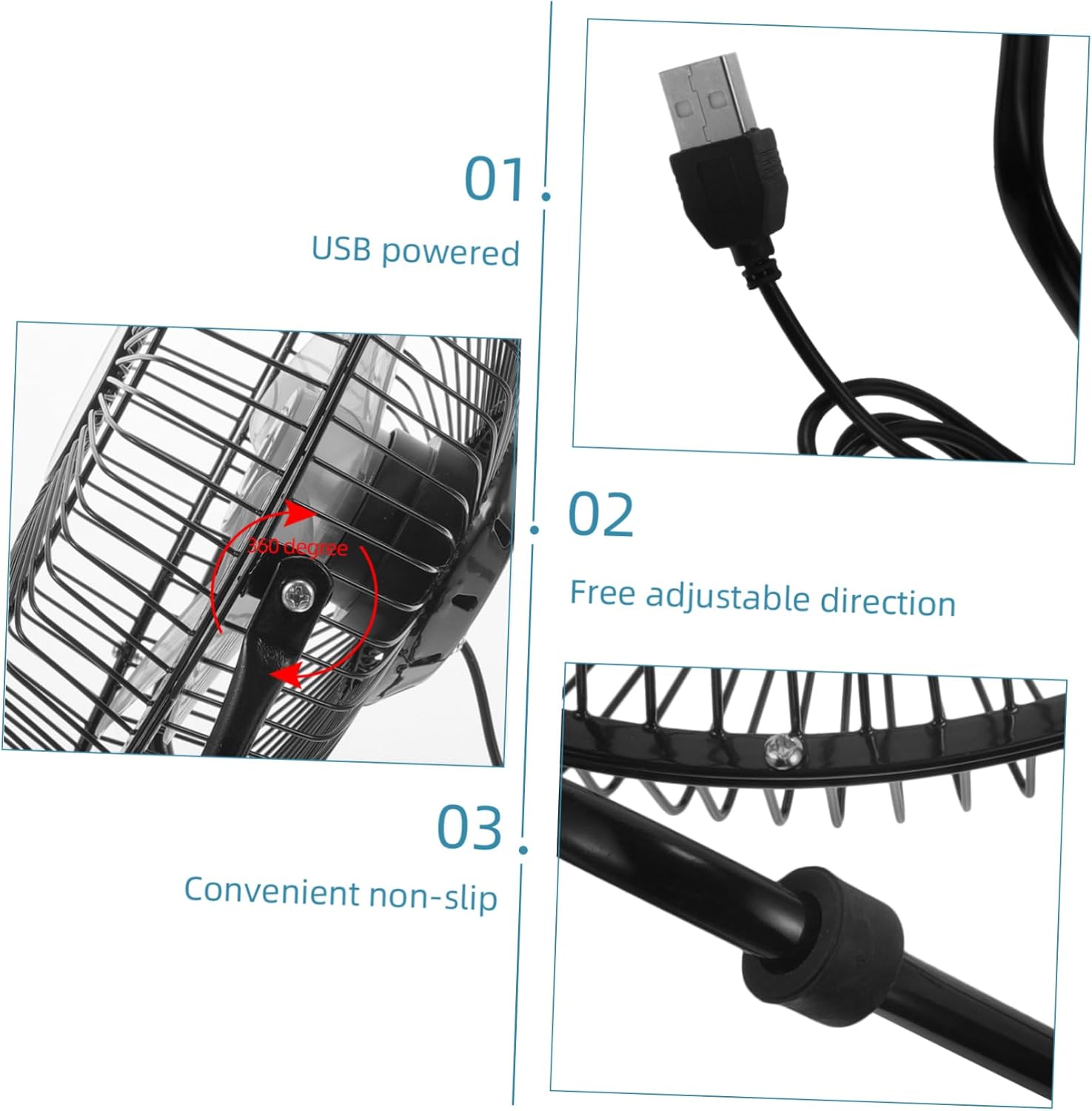 01

USB powered

360 degree

02

Free adjustable direction

03

Convenient non-slip