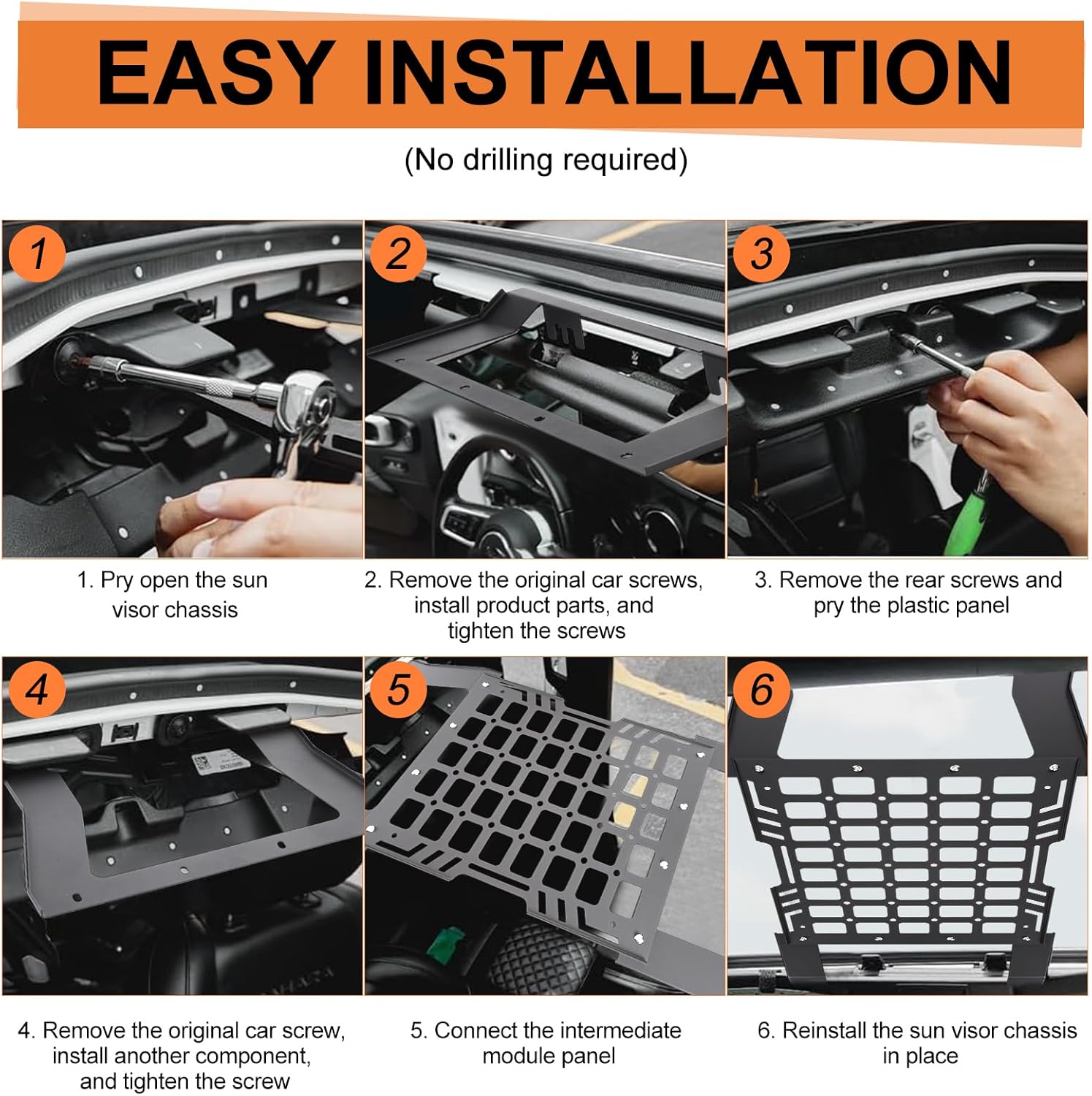 EASY INSTALLATION

(No drilling required)

1

2

3

1. Pry open the sun visor chassis

2. Remove the original car screws, install product parts, and tighten the screws

3. Remove the rear screws and pry the plastic panel

4

5

6

4. Remove the original car screw, install another component, and tighten the screw

5. Connect the intermediate module panel

6. Reinstall the sun visor chassis in place