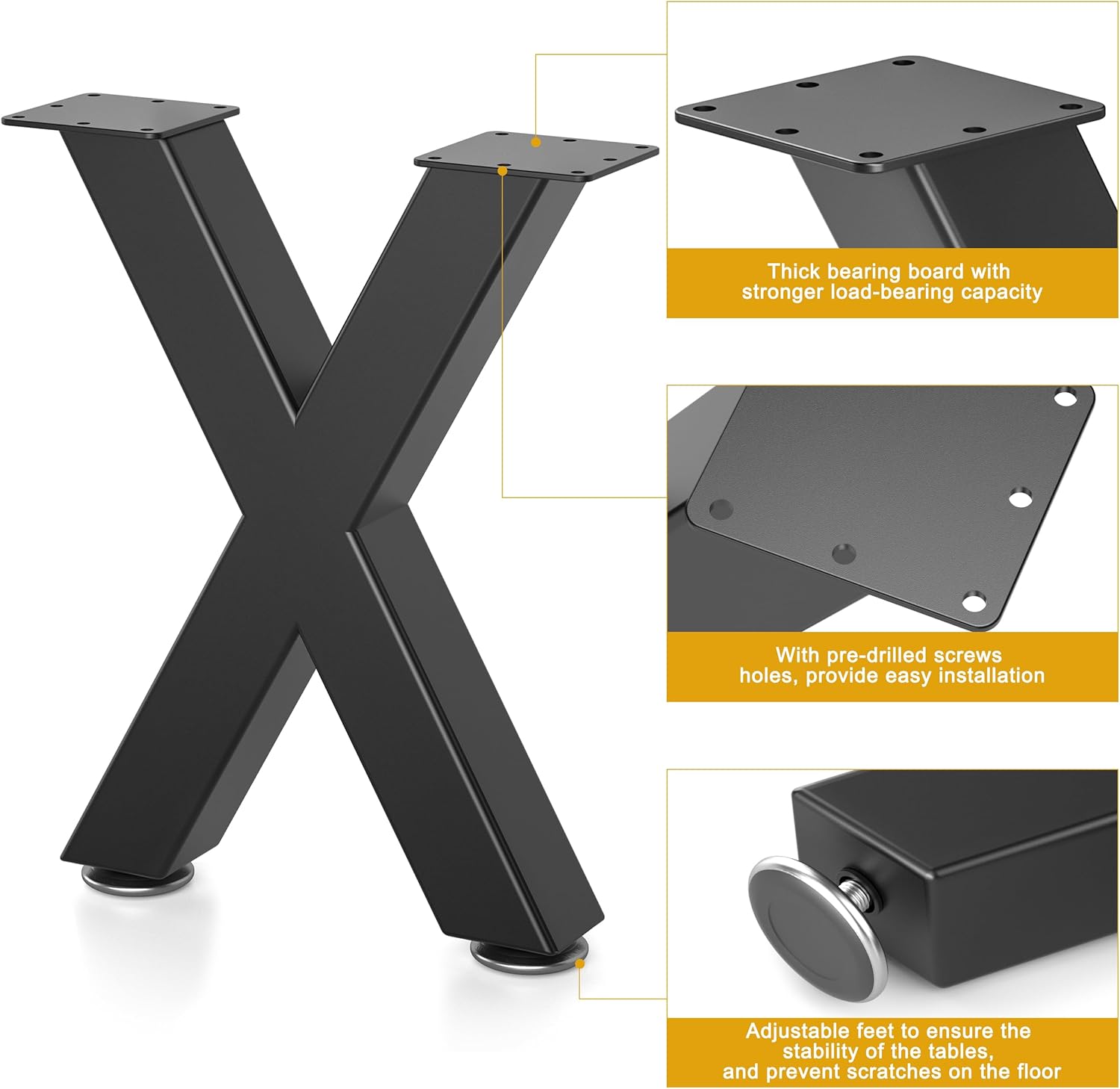 Thick bearing board with stronger load-bearing capacity

With pre-drilled screws holes, provide easy installation

Adjustable feet to ensure the stability of the tables, and prevent scratches on the floor