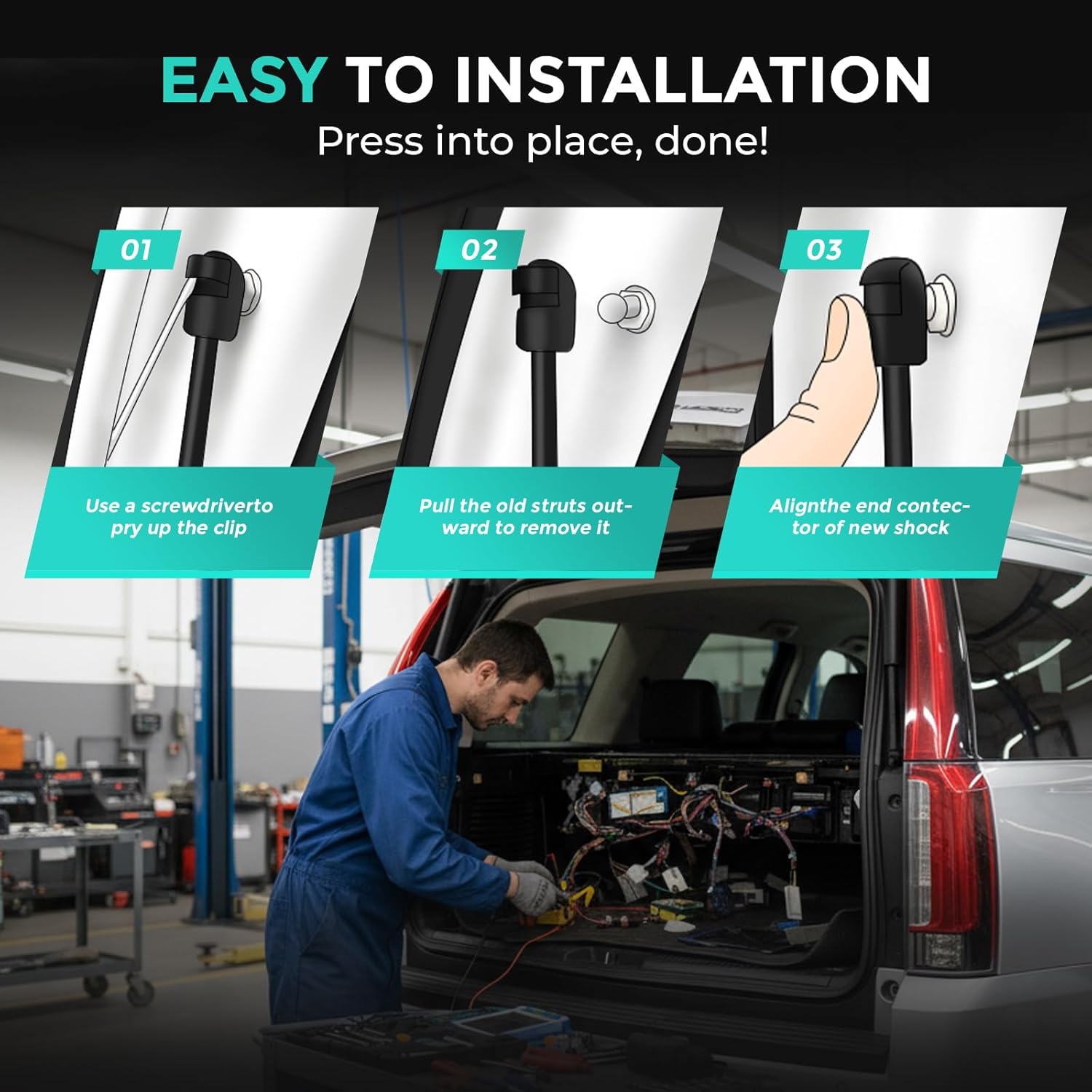 EASY TO INSTALLATION
Press into place, done!

01
Use a screwdriverto pry up the clip

02
Pull the old struts outward to remove it

03
Alignthe end contector of new shock