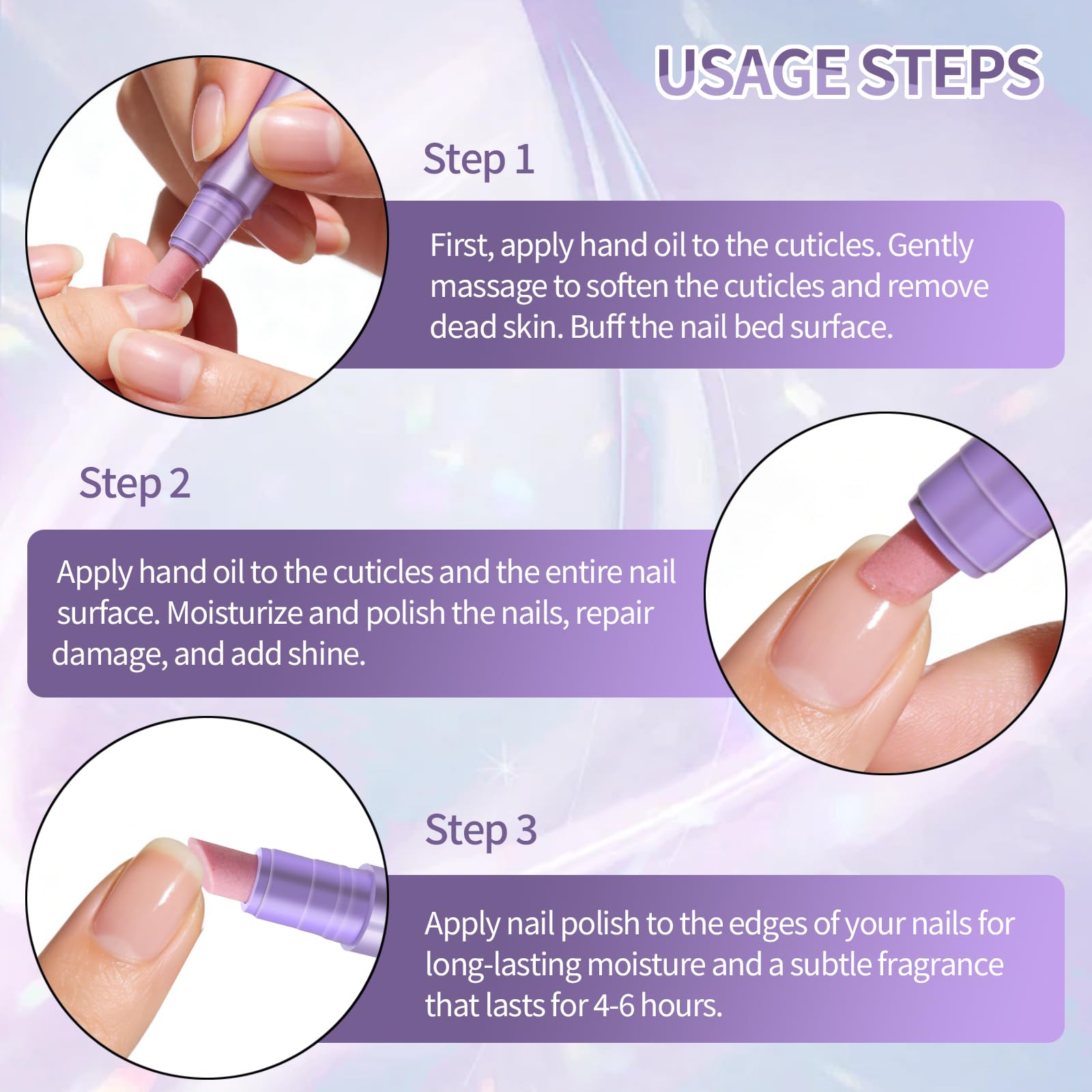 USAGE STEPS

Step 1

First, apply hand oil to the cuticles. Gently massage to soften the cuticles and remove dead skin. Buff the nail bed surface.

Step 2

Apply hand oil to the cuticles and the entire nail surface. Moisturize and polish the nails, repair damage, and add shine.

Step 3

Apply nail polish to the edges of your nails for long-lasting moisture and a subtle fragrance that lasts for 4-6 hours.