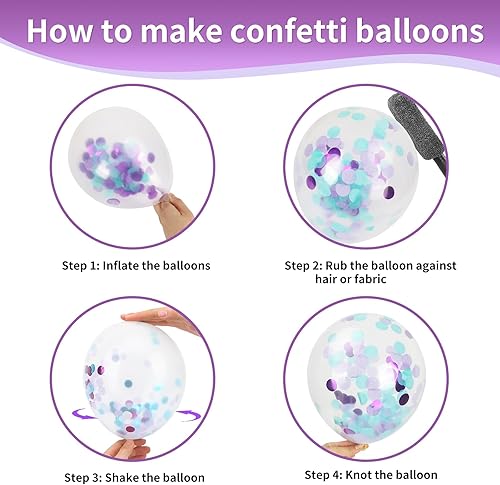 How to make confetti balloons

Step 1: Inflate the balloons

Step 2: Rub the balloon against hair or fabric

Step 3: Shake the balloon

Step 4: Knot the balloon