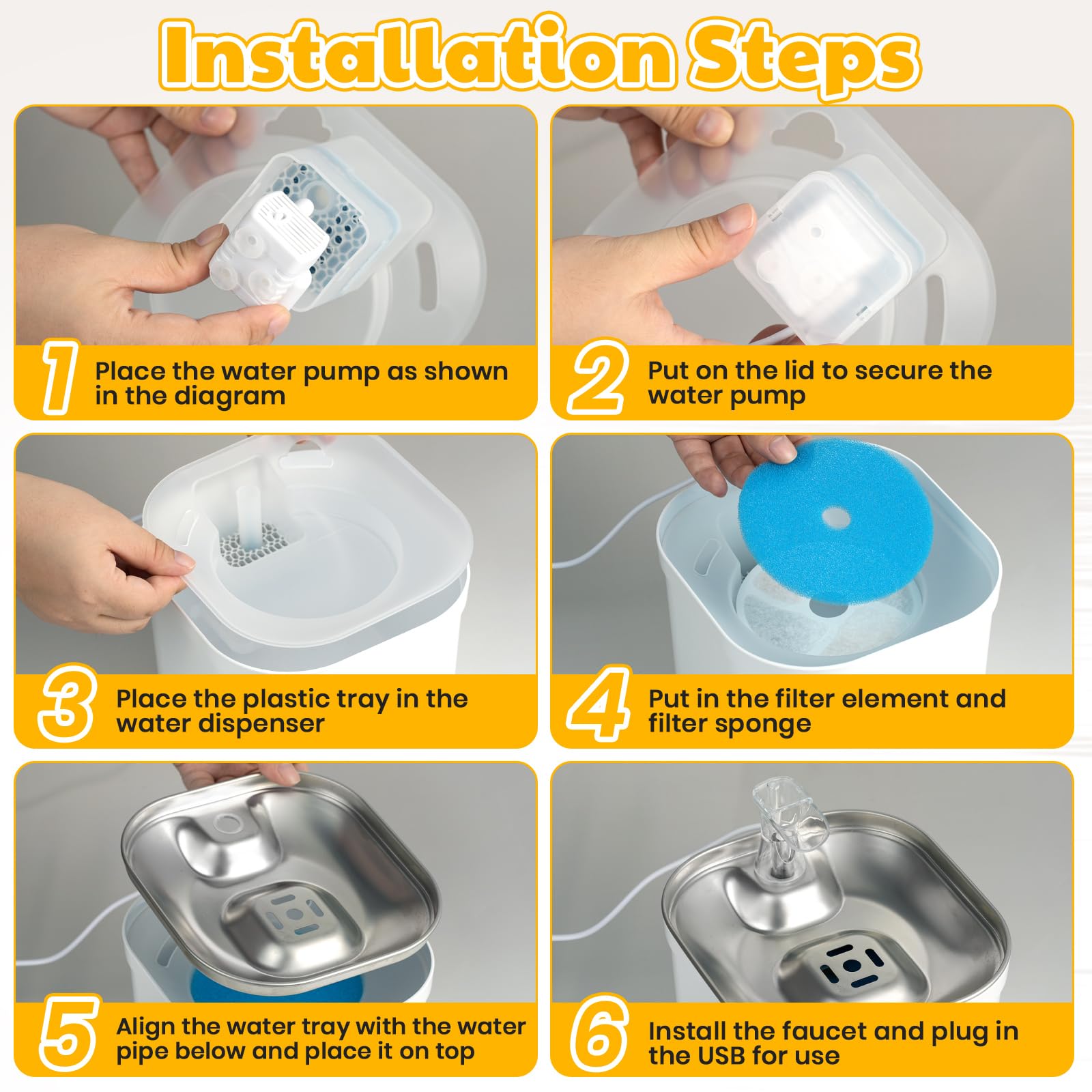 Installation Steps

1 Place the water pump as shown in the diagram

2 Put on the lid to secure the water pump

3 Place the plastic tray in the water dispenser

4 Put in the filter element and filter sponge

5 Align the water tray with the water pipe below and place it on top

6 Install the faucet and plug in the USB for use