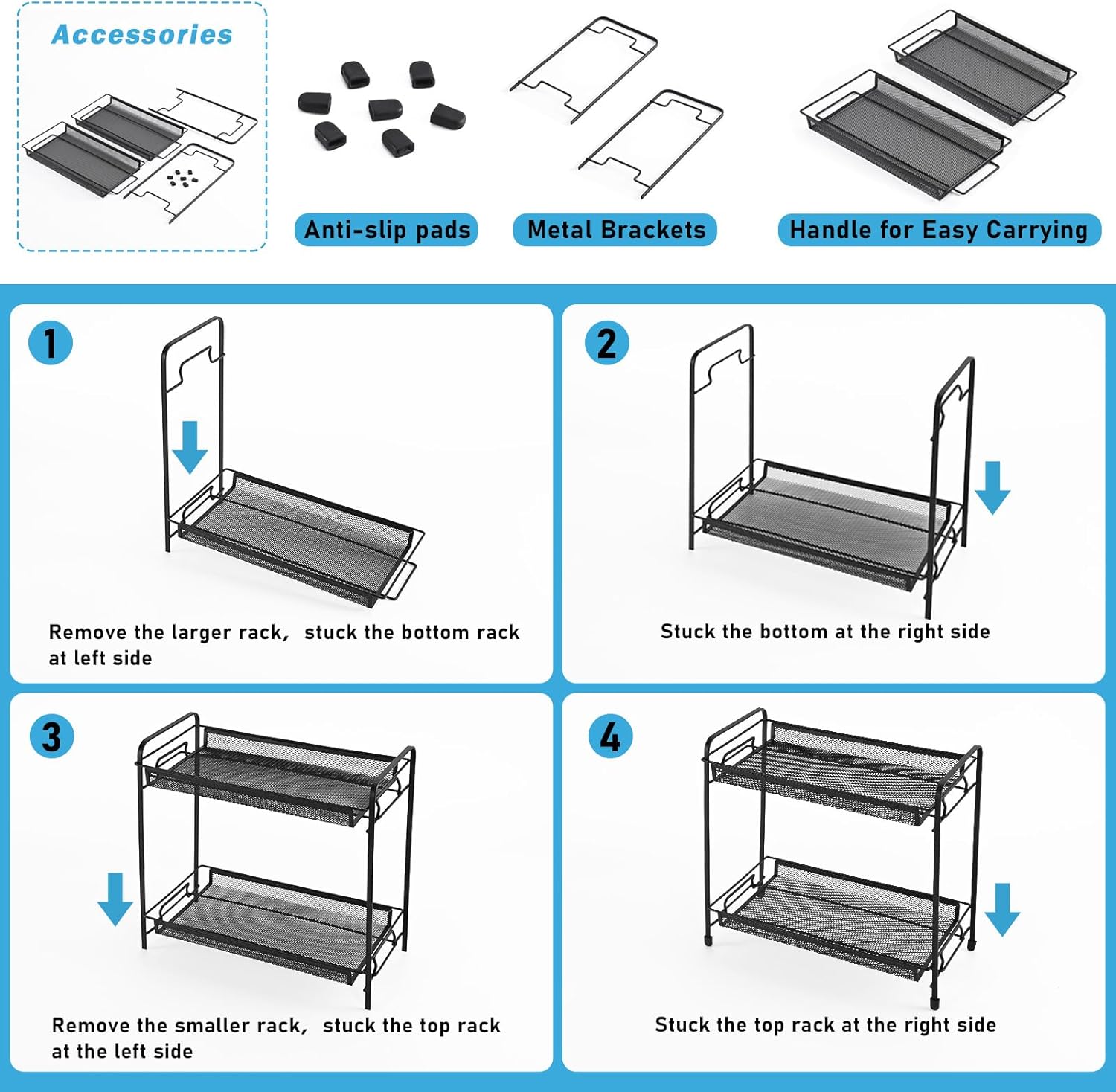 Accessories

Anti-slip pads

Metal Brackets

Handle for Easy Carrying

1

Remove the larger rack, stuck the bottom rack at left side

2

Stuck the bottom at the right side

3

Remove the smaller rack, stuck the top rack at the left side

4

Stuck the top rack at the right side