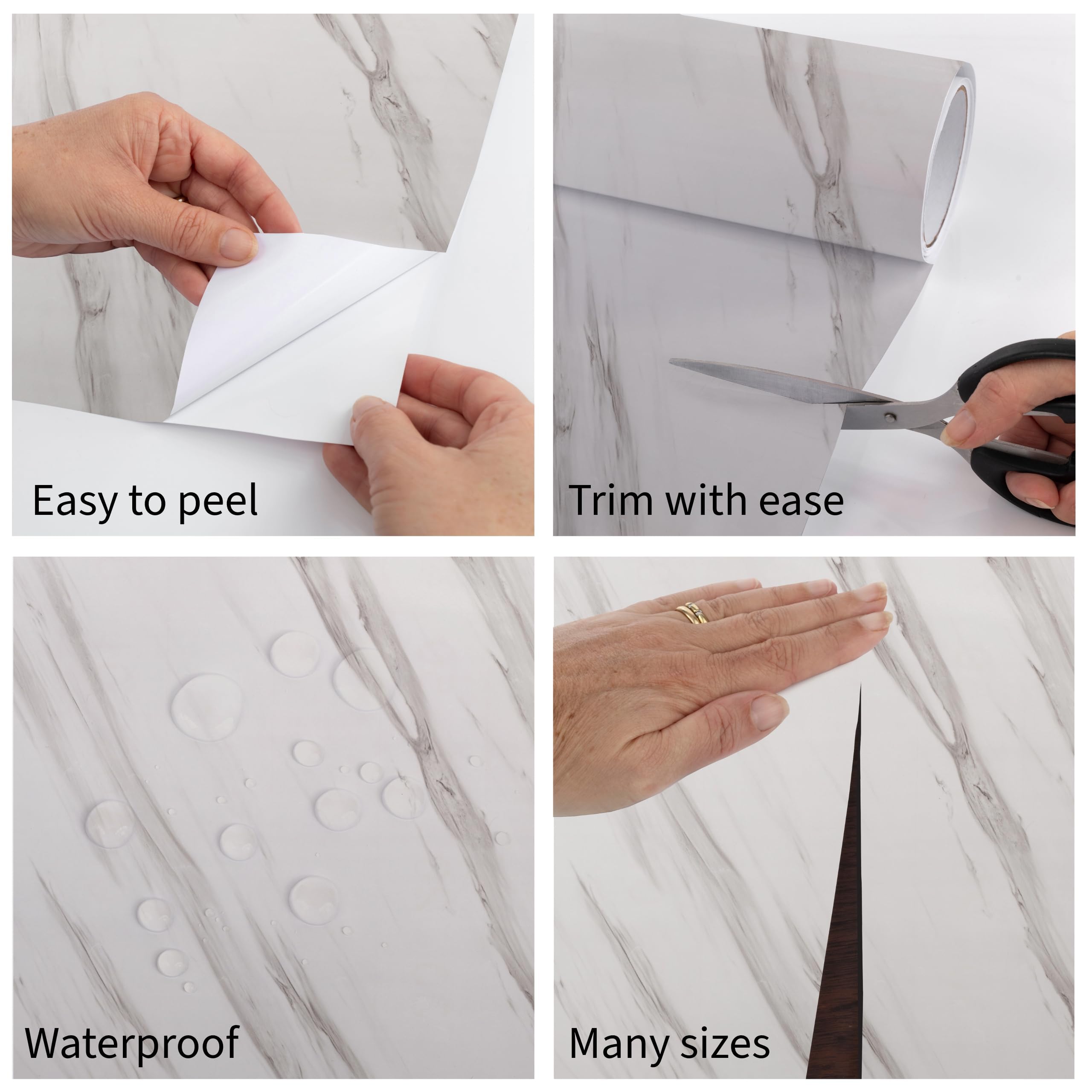 Easy to peel

Trim with ease

Waterproof

Many sizes