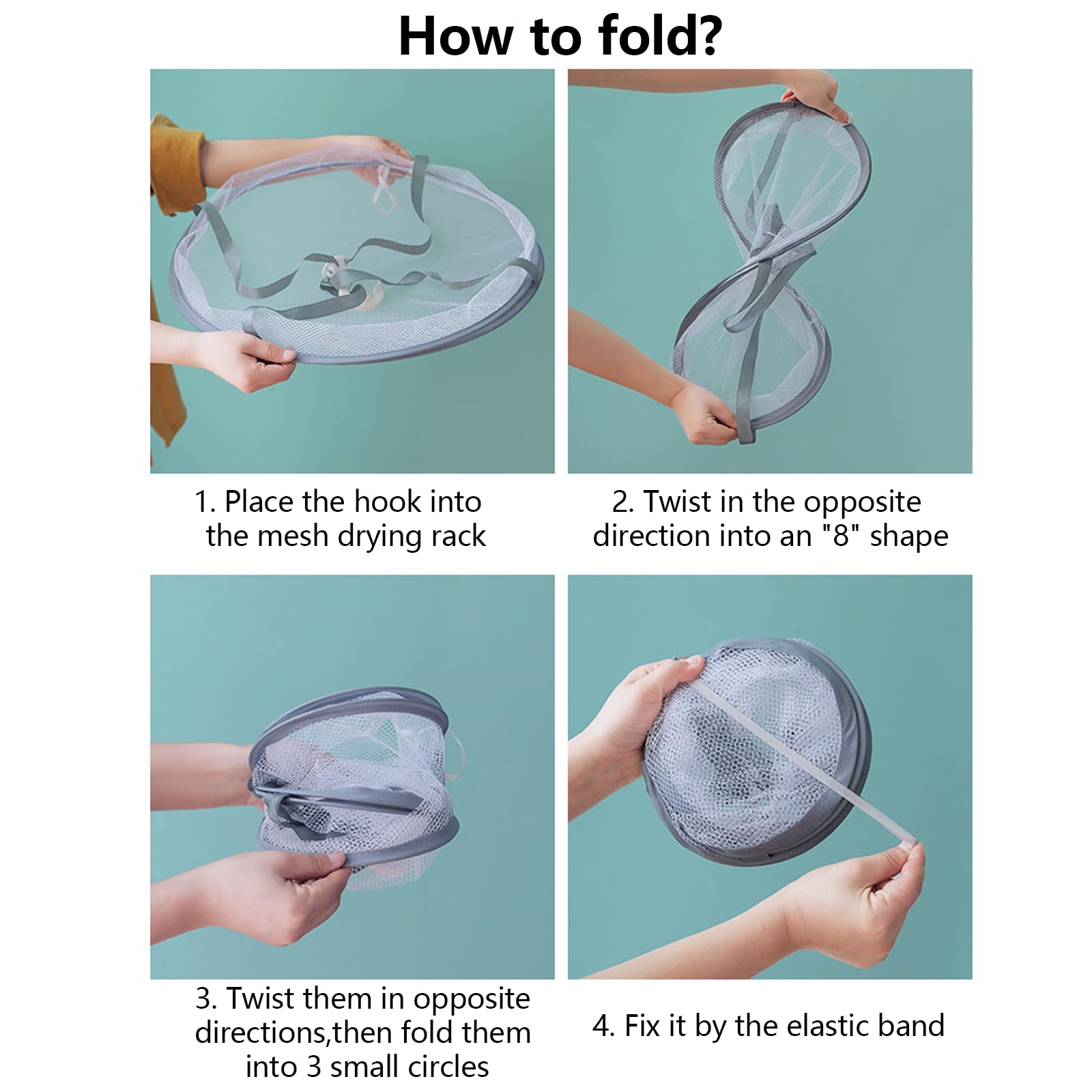 How to fold?

1. Place the hook into the mesh drying rack

2. Twist in the opposite direction into an "8" shape

3. Twist them in opposite directions,then fold them into 3 small circles

4. Fix it by the elastic band