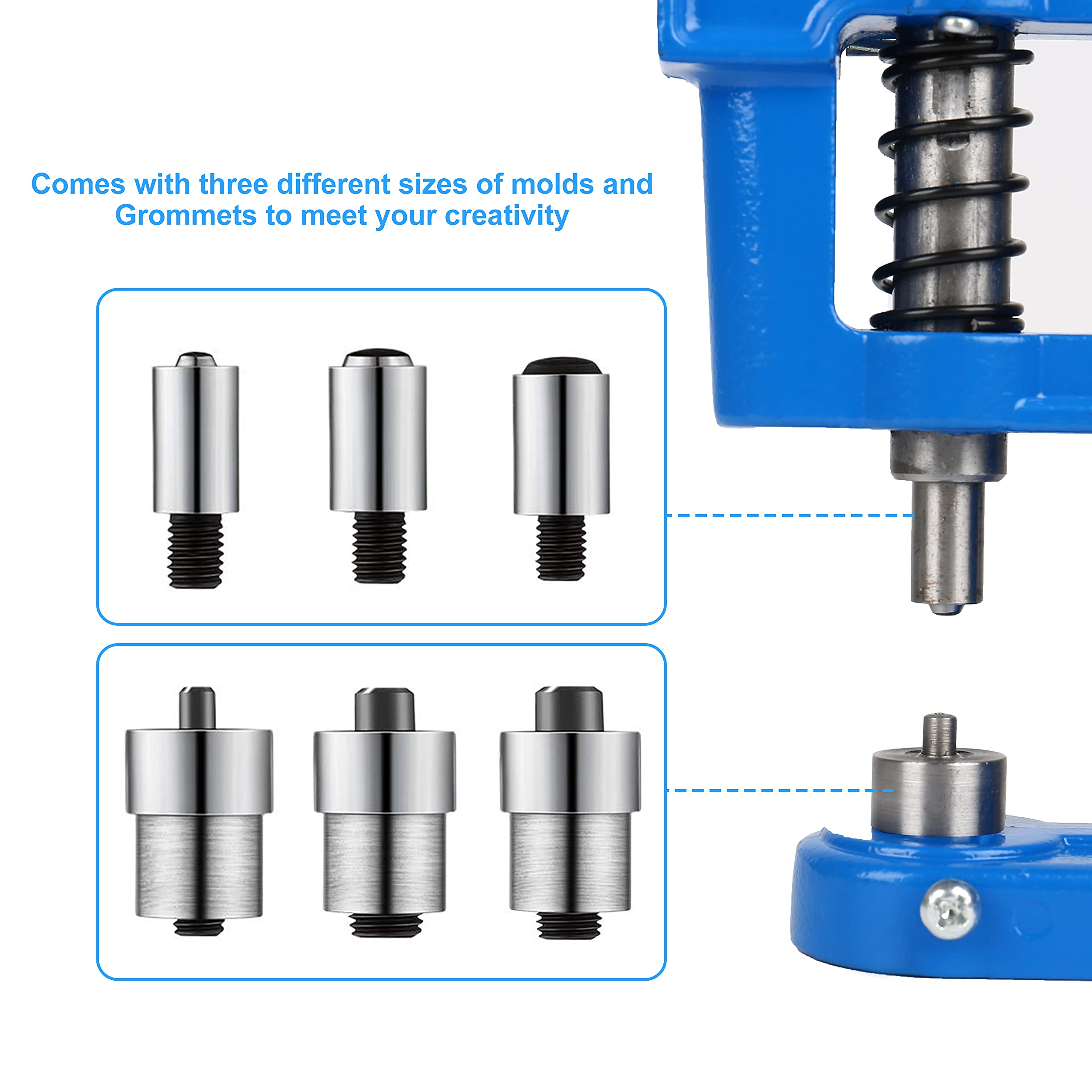 Comes with three different sizes of molds and Grommets to meet your creativity