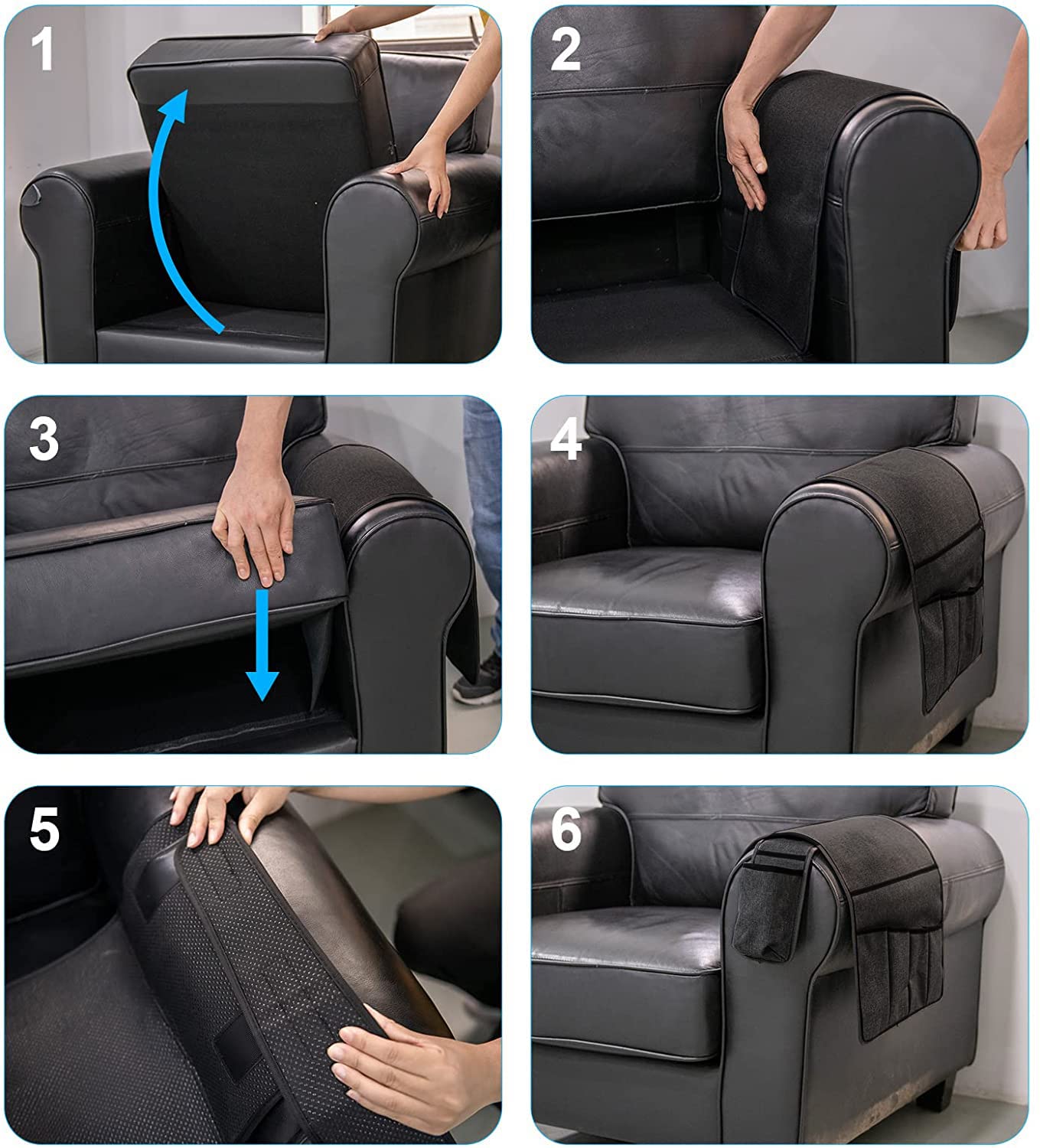 1

2

3

4

5

6