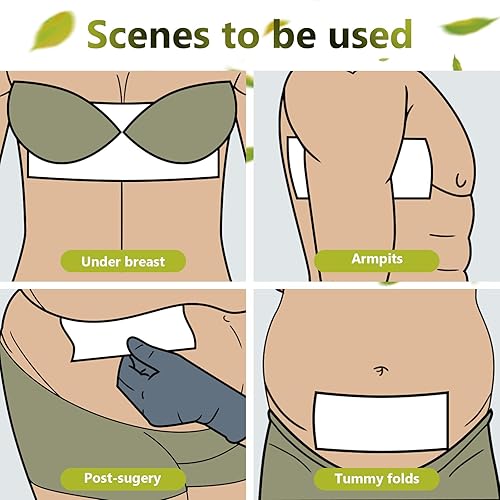 Scenes to be used

Under breast

Armpits

Post-sugery

Tummy folds