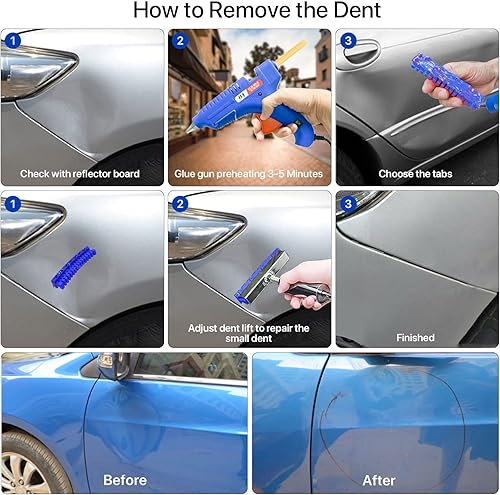 How to Remove the Dent

1

Check with reflector board

2

Glue gun preheating 3-5 Minutes

3

Choose the tabs

1

2

Adjust dent lift to repair the small dent

3

Finished

Before

After