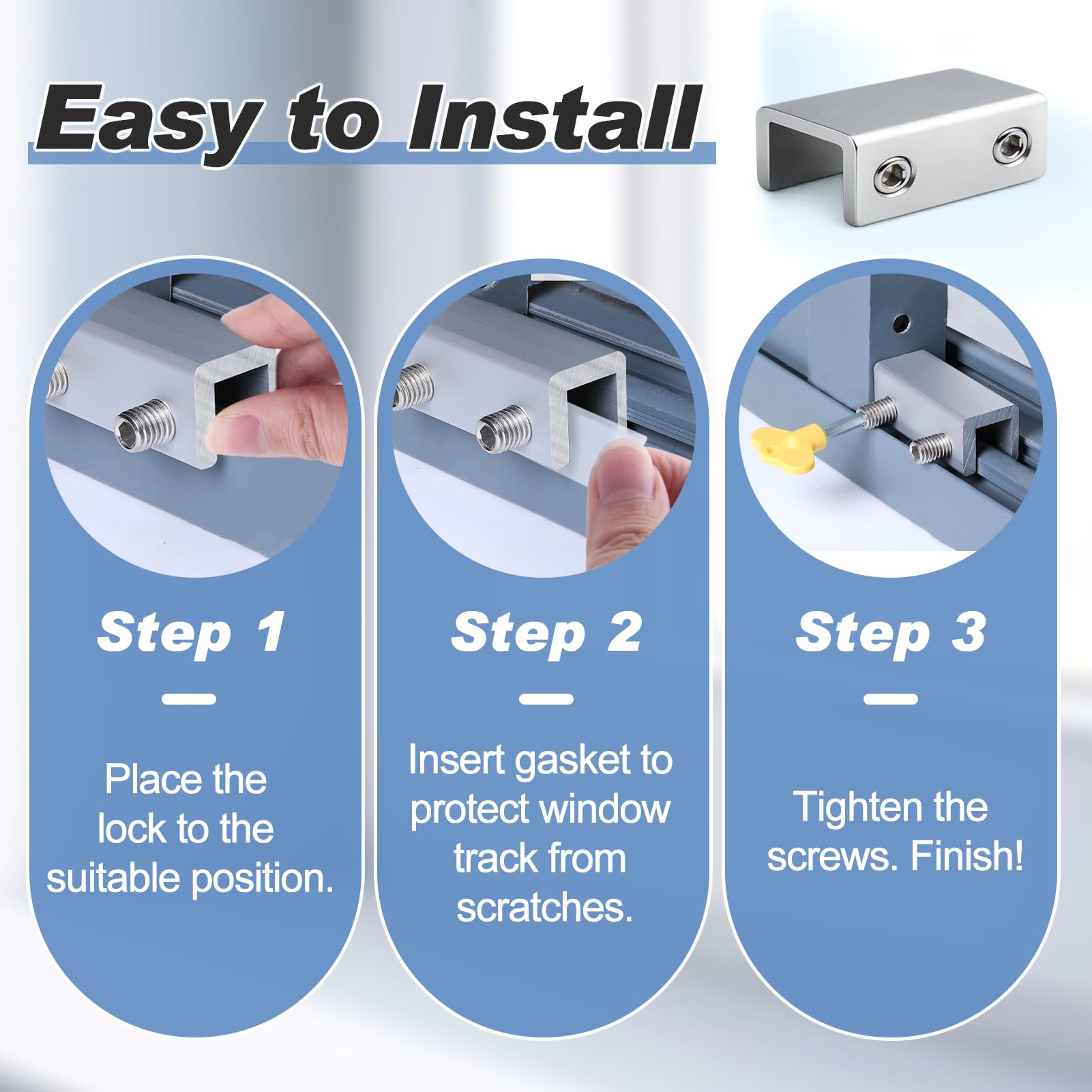 Easy to Install

Step 1

Place the lock to the suitable position.

Step 2

Insert gasket to protect window track from scratches.

Step 3

Tighten the screws. Finish!