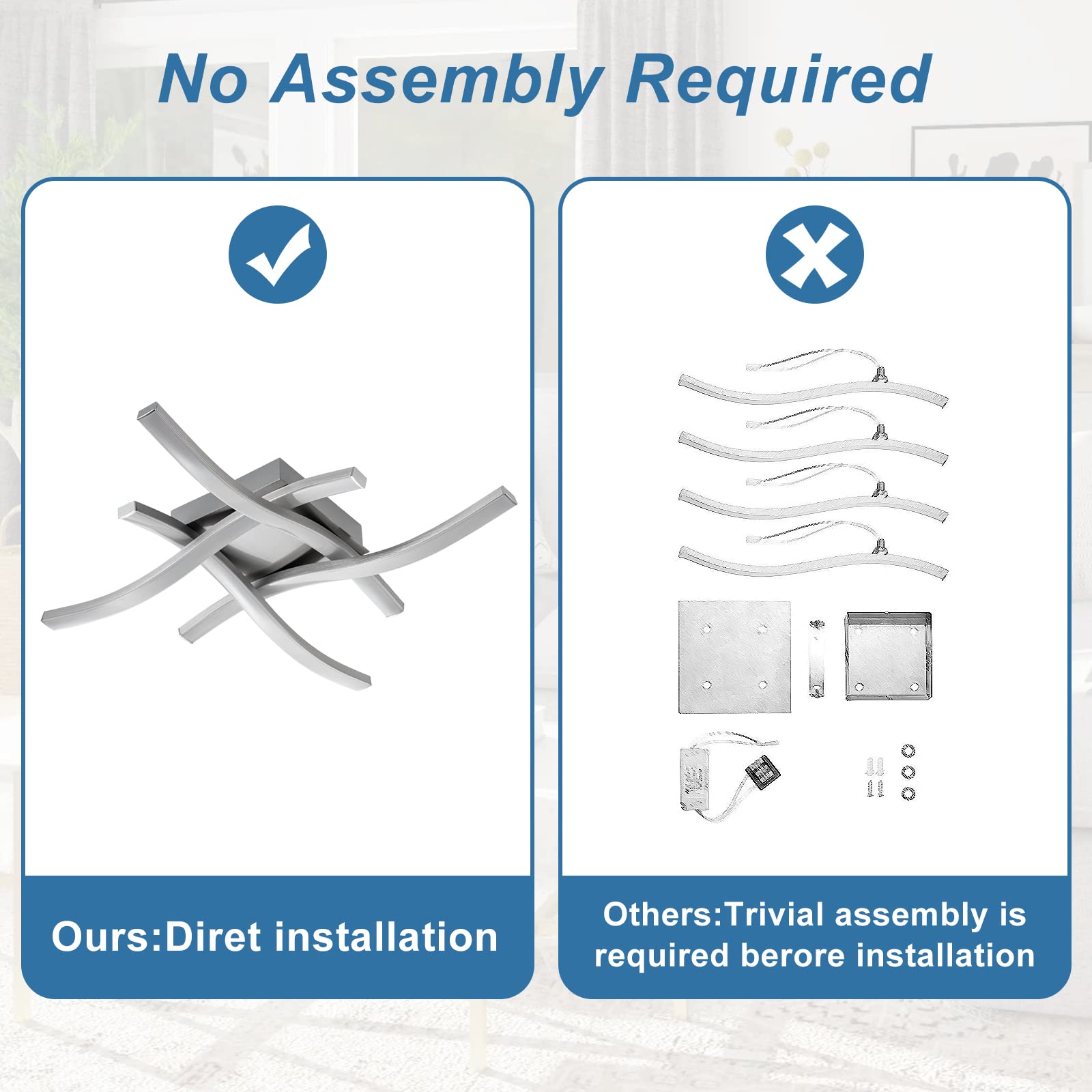 No Assembly Required

Ours:Diret installation

Others:Trivial assembly is required berore installation