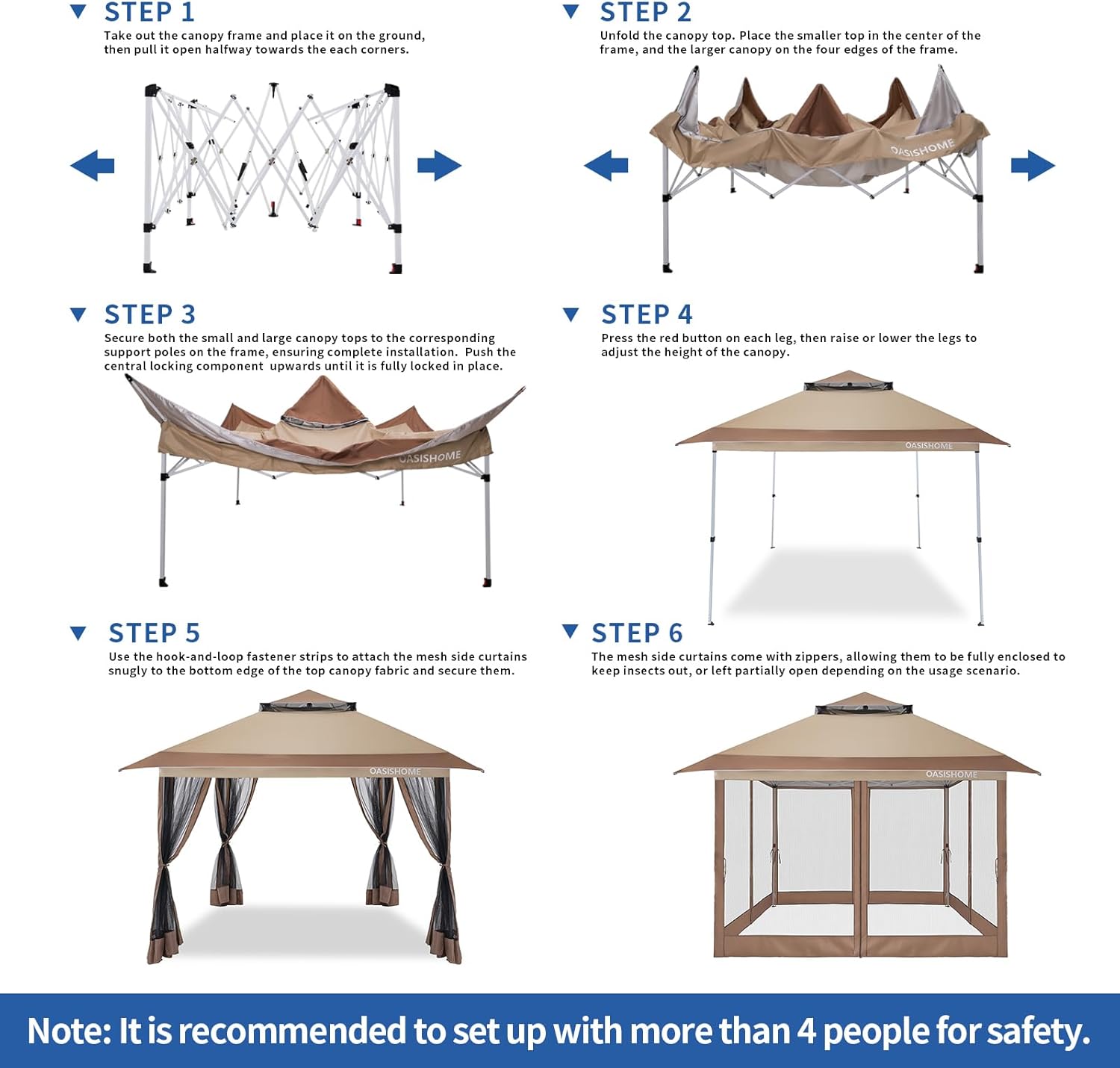 STEP 1
Take out the canopy frame and place it on the ground, then pull it open halfway towards the each corners.

STEP 2
Unfold the canopy top. Place the smaller top in the center of the frame, and the larger canopy on the four edges of the frame.

OASISHOME

STEP 3
Secure both the small and large canopy tops to the corresponding support poles on the frame, ensuring complete installation. Push the central locking component upwards until it is fully locked in place.

OASISHOME

STEP 4
Press the red button on each leg, then raise or lower the legs to adjust the height of the canopy.

OASISHOME

STEP 5
Use the hook-and-loop fastener strips to attach the mesh side curtains snugly to the bottom edge of the top canopy fabric and secure them.

OASISHOME

STEP 6
The mesh side curtains come with zippers, allowing them to be fully enclosed to keep insects out, or left partially open depending on the usage scenario.

OASISHOME

Note: It is recommended to set up with more than 4 people for safety.