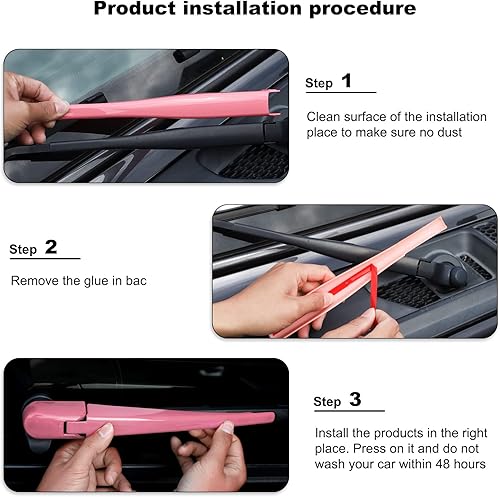 Product installation procedure

Step 1

Clean surface of the installation place to make sure no dust

Step 2

Remove the glue in bac

Step 3

Install the products in the right place. Press on it and do not wash your car within 48 hours