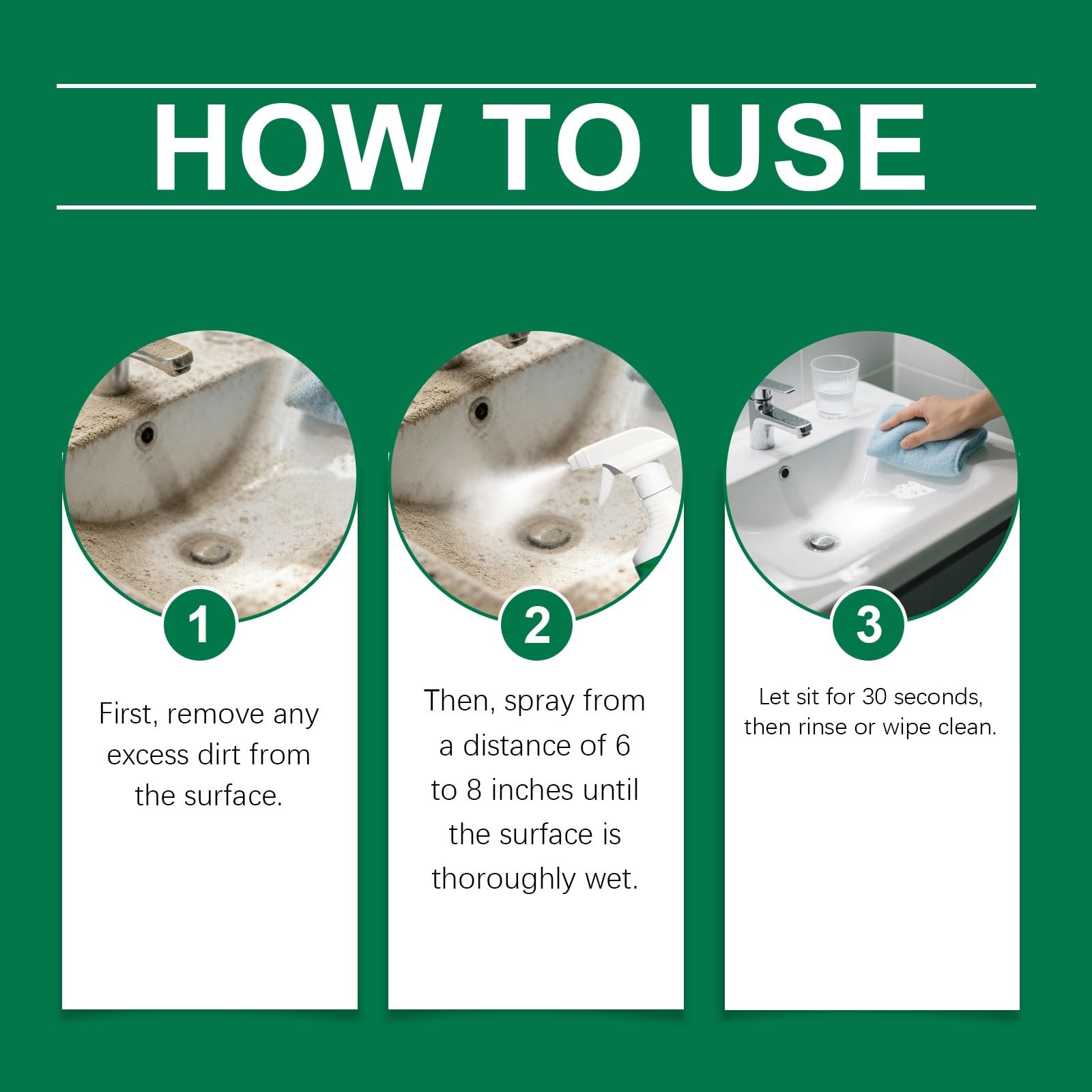 HOW TO USE

1

First, remove any excess dirt from the surface.

2

Then, spray from a distance of 6 to 8 inches until the surface is thoroughly wet.

3

Let sit for 30 seconds, then rinse or wipe clean.