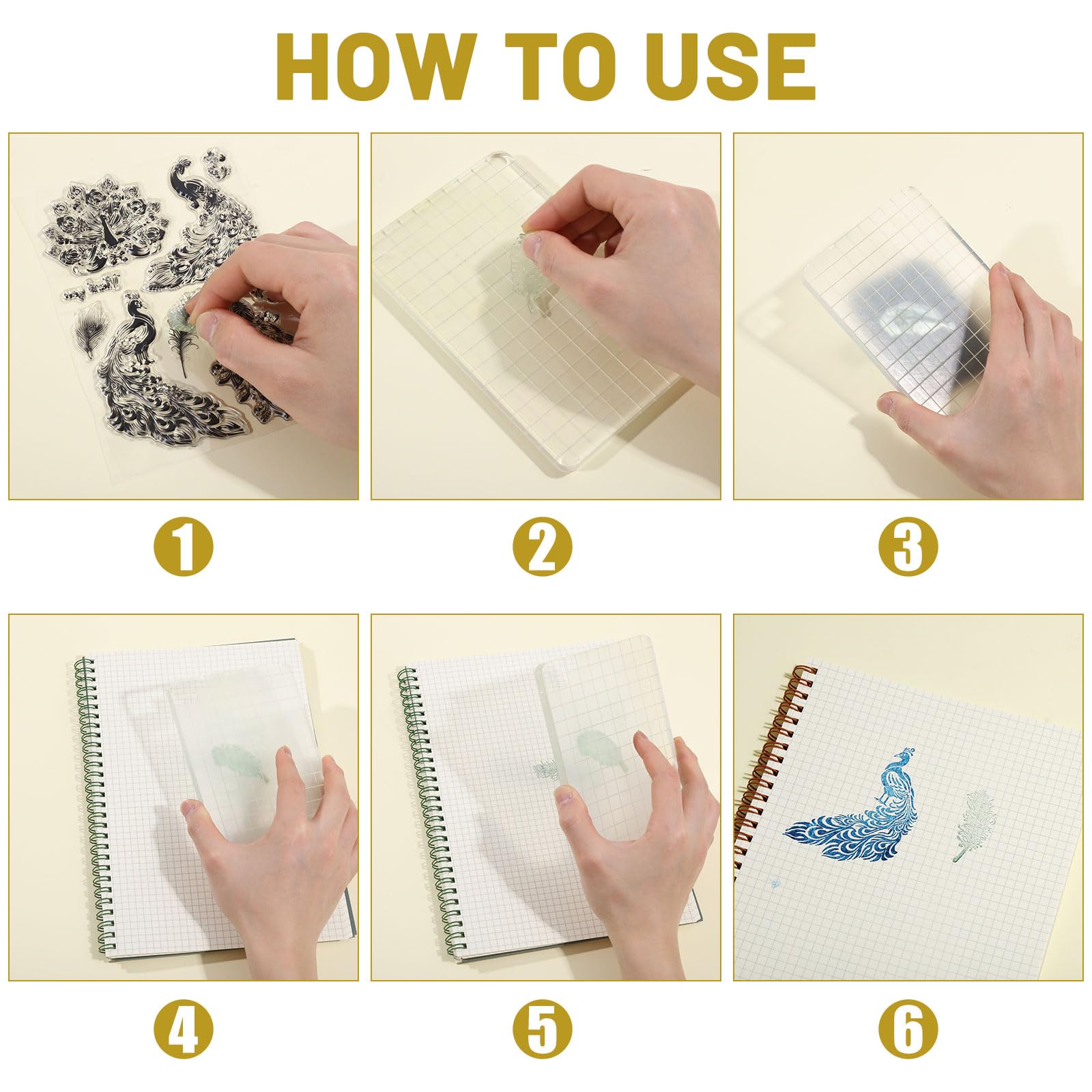 HOW TO USE

1

2

3

4

5

6