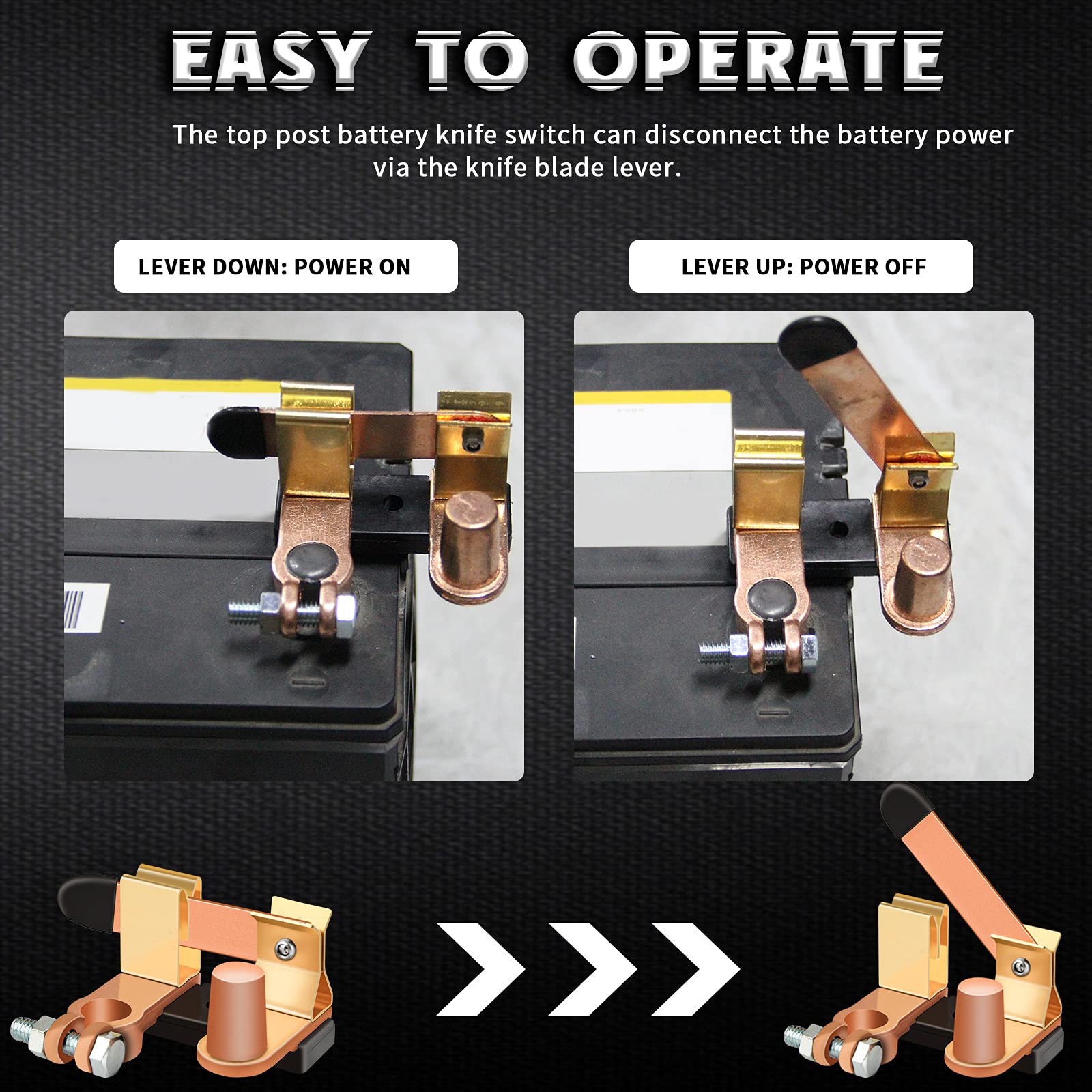 EASY TO OPERATE

The top post battery knife switch can disconnect the battery power via the knife blade lever.

LEVER DOWN: POWER ON

LEVER UP: POWER OFF