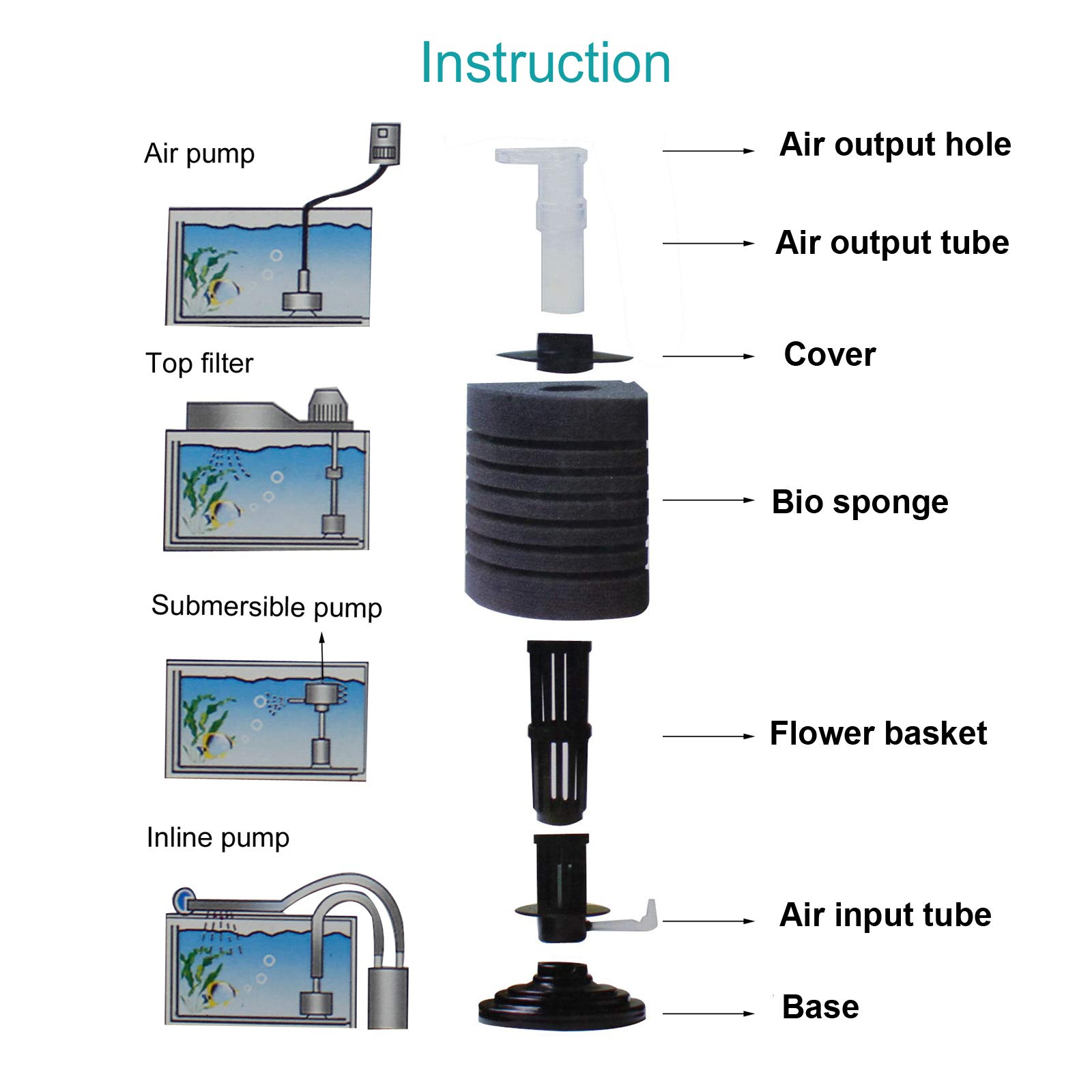 Instruction

Air pump

Top filter

Submersible pump

Inline pump

Air output hole

Air output tube

Cover

Bio sponge

Flower basket

Air input tube

Base