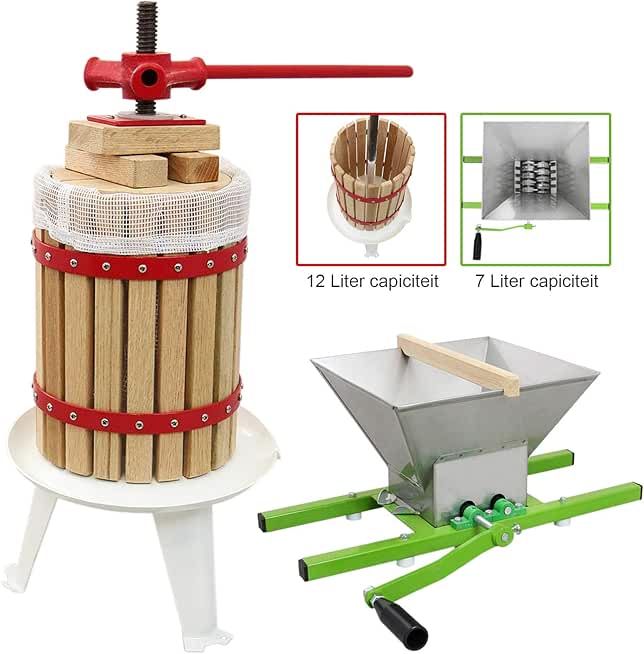 12 Liter capiciteit

7 Liter capiciteit