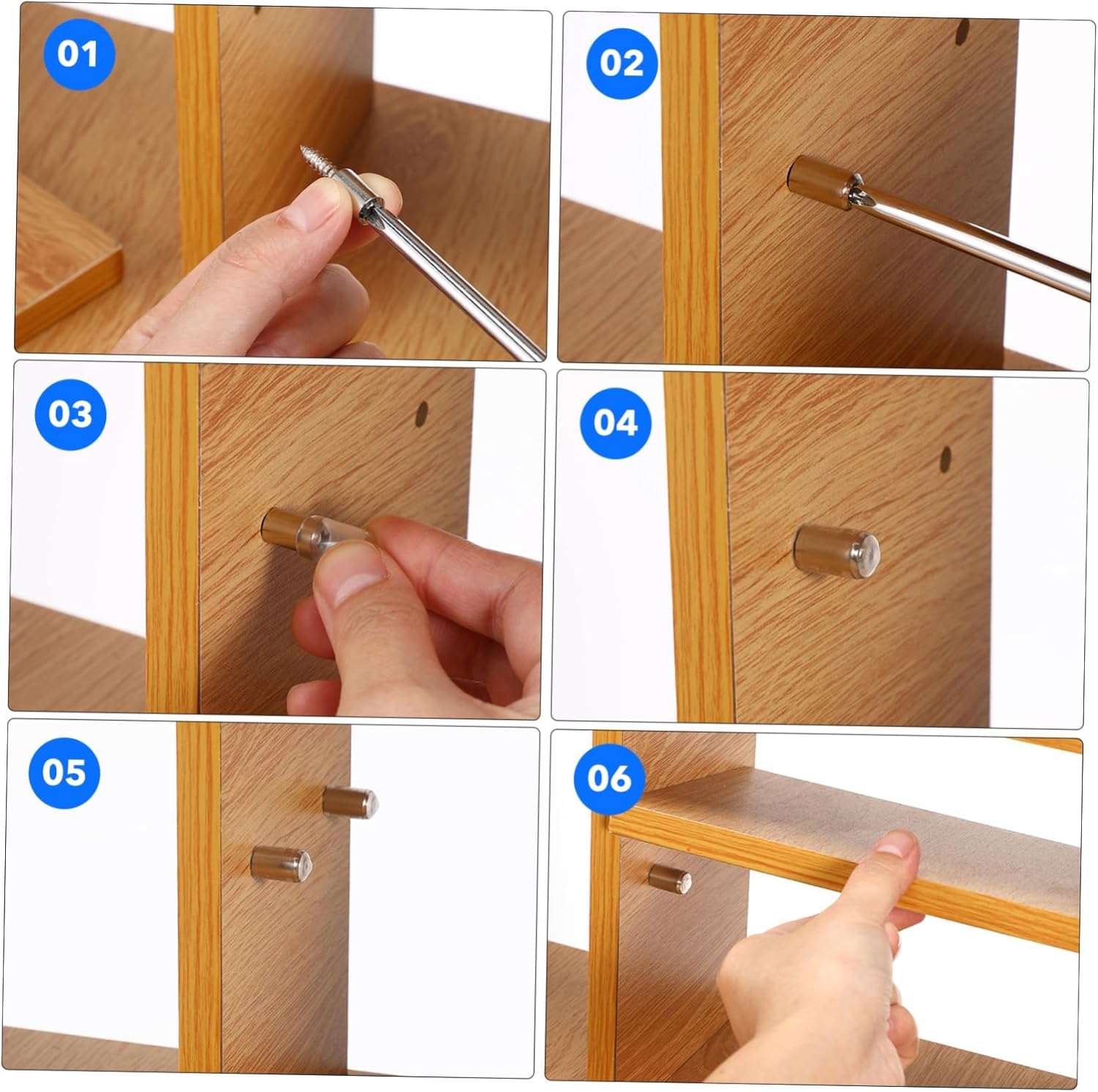 01

02

03

04

05

06