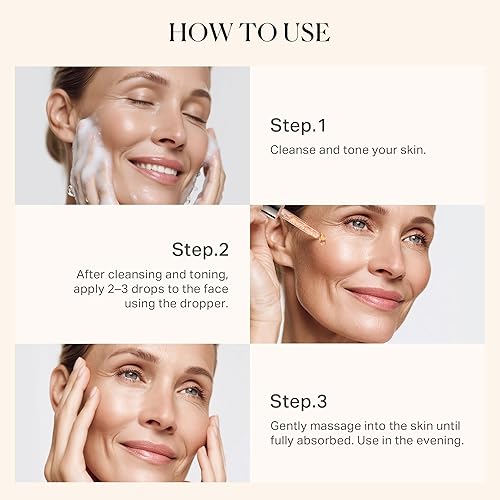 HOW TO USE

Step.1

Cleanse and tone your skin.

Step.2

After cleansing and toning, apply 2–3 drops to the face using the dropper.

Step.3

Gently massage into the skin until fully absorbed. Use in the evening.