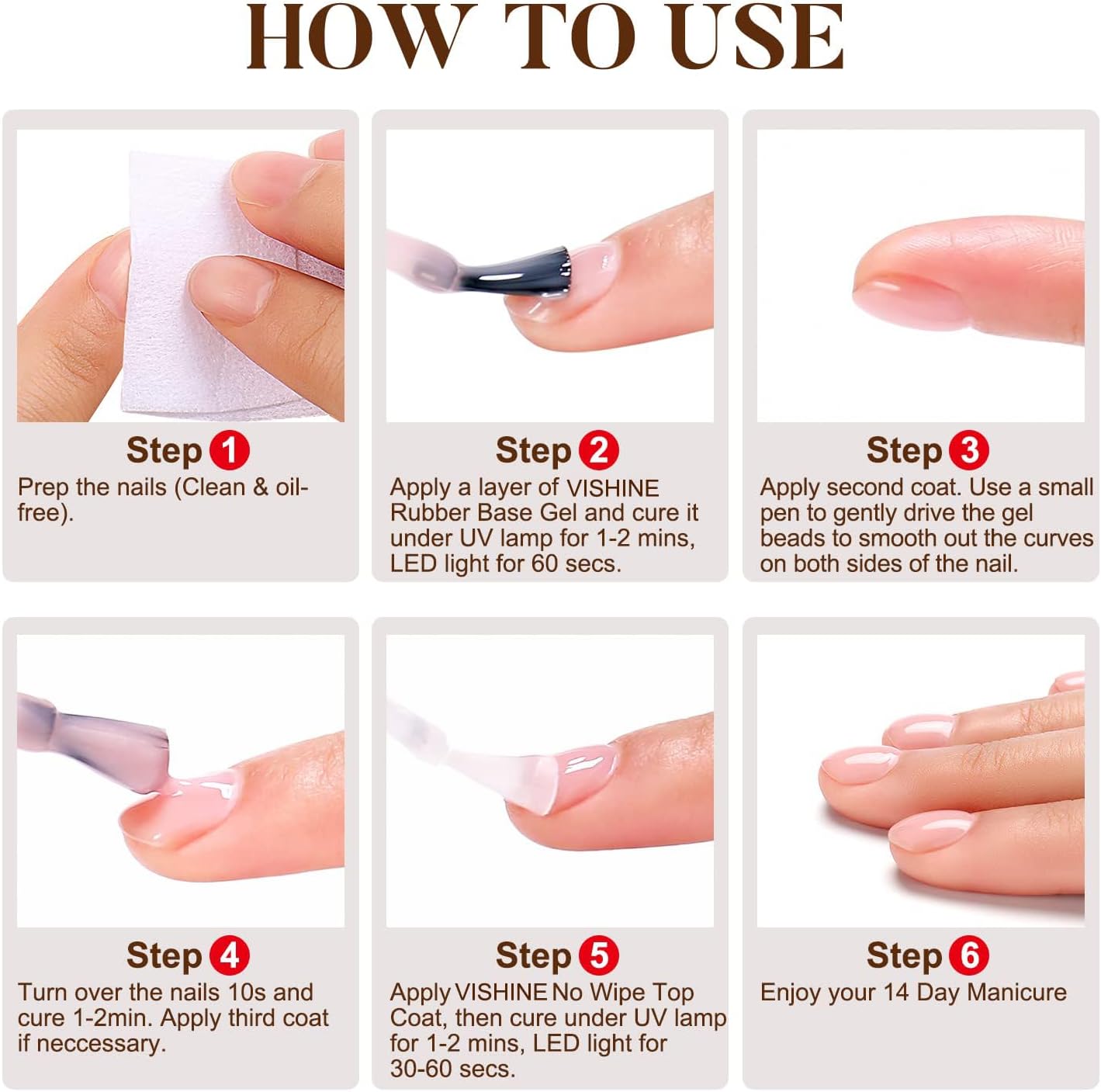 HOW TO USE

Step 1
Prep the nails (Clean & oil-free).

Step 2
Apply a layer of VISHINE Rubber Base Gel and cure it under UV lamp for 1-2 mins, LED light for 60 secs.

Step 3
Apply second coat. Use a small pen to gently drive the gel beads to smooth out the curves on both sides of the nail.

Step 4
Turn over the nails 10s and cure 1-2min. Apply third coat if neccessary.

Step 5
Apply VISHINE No Wipe Top Coat, then cure under UV lamp for 1-2 mins, LED light for 30-60 secs.

Step 6
Enjoy your 14 Day Manicure